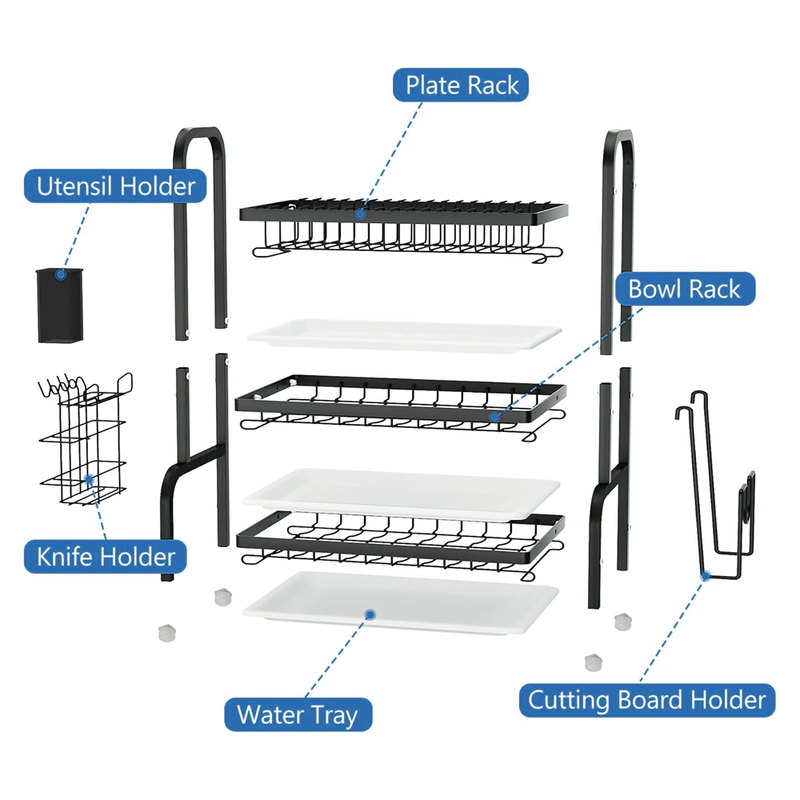 Plate Rack

Utensil Holder

Bowl Rack

Knife Holder

Water Tray

Cutting Board Holder