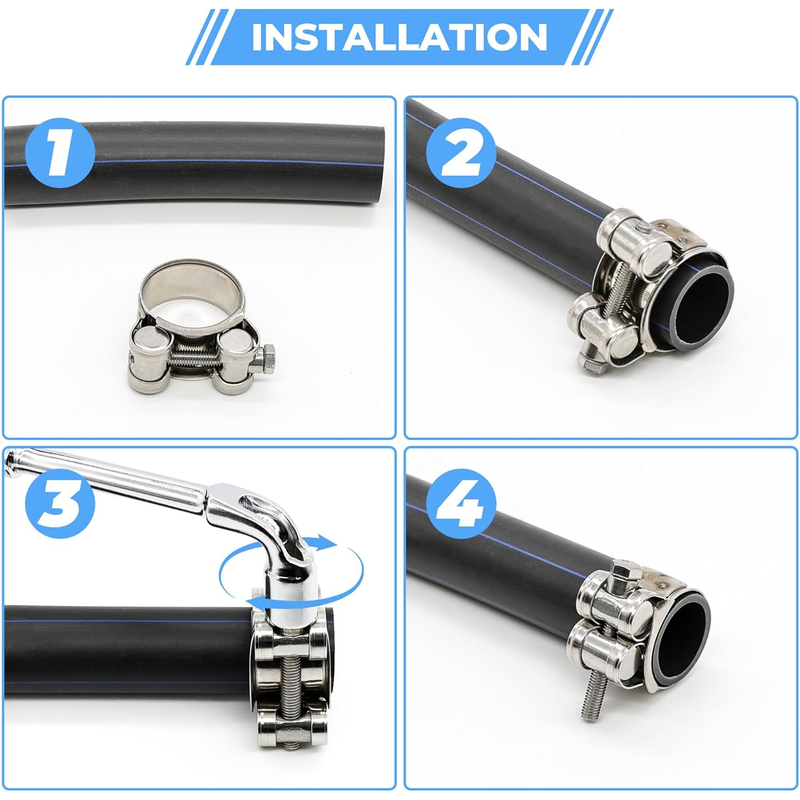 INSTALLATION

1

2

3

4