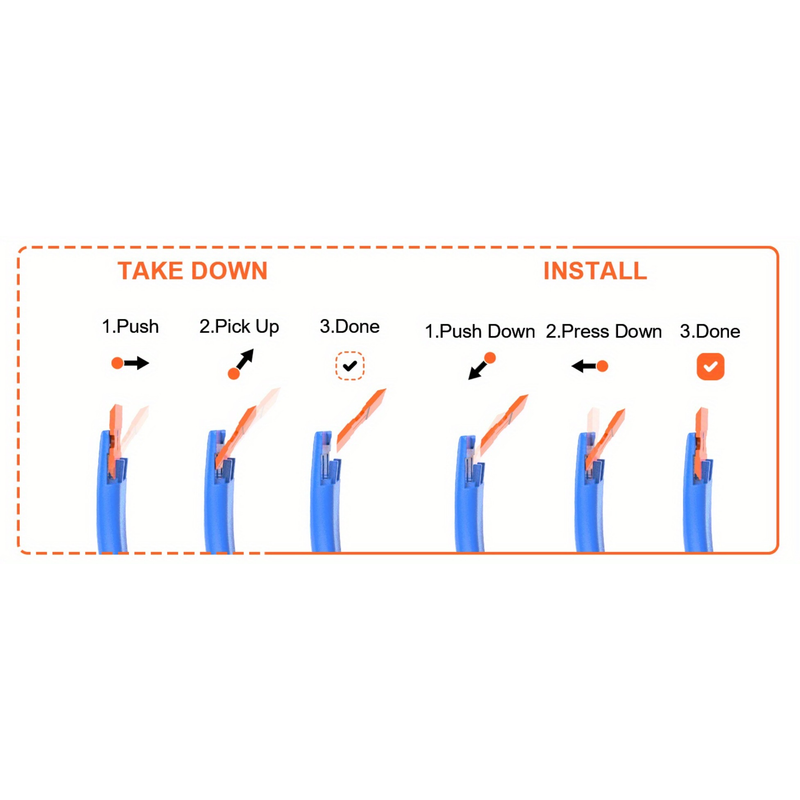 TAKE DOWN

1.Push

2.Pick Up

3.Done

INSTALL

1.Push Down

2.Press Down

3.Done