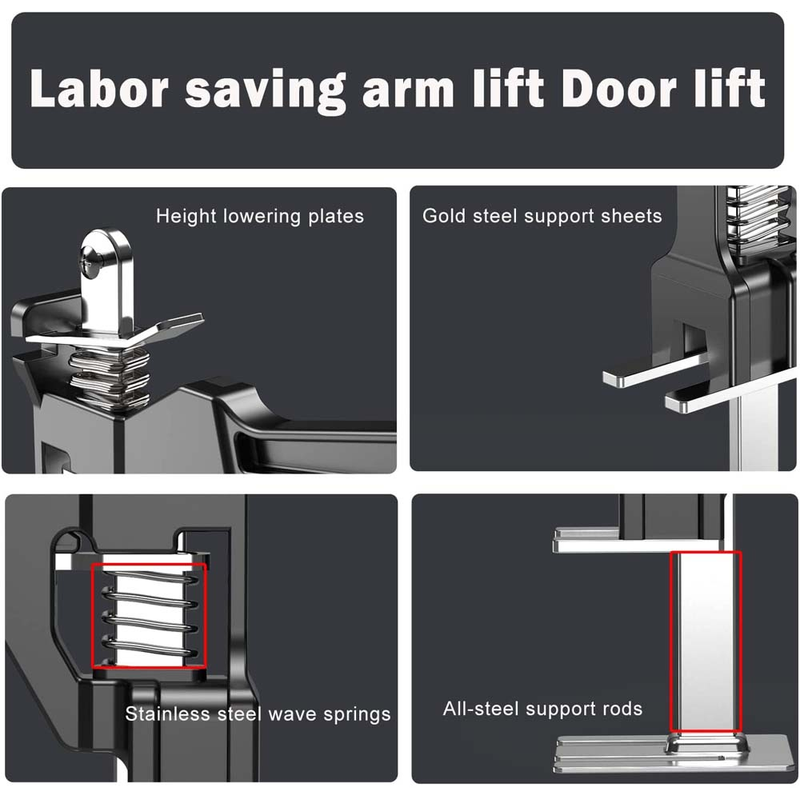 Labor saving arm lift Door lift

Height lowering plates

Gold steel support sheets

Stainless steel wave springs

All-steel support rods