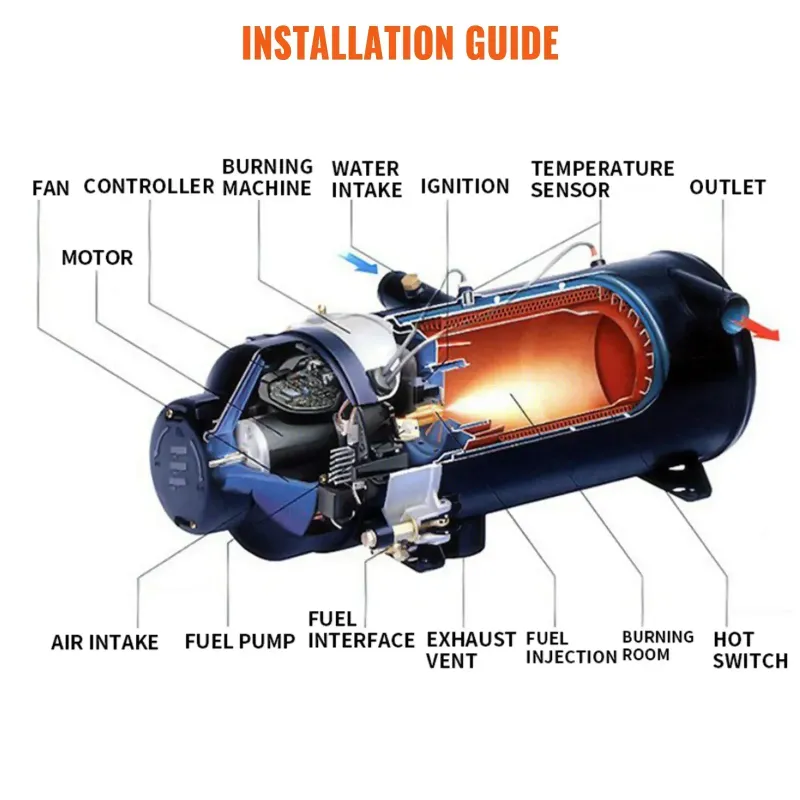 INSTALLATION GUIDE

FAN

CONTROLLER

BURNING MACHINE

WATER INTAKE

IGNITION

TEMPERATURE SENSOR

OUTLET

MOTOR

AIR INTAKE

FUEL PUMP

FUEL INTERFACE

EXHAUST VENT

FUEL INJECTION

BURNING ROOM

HOT SWITCH