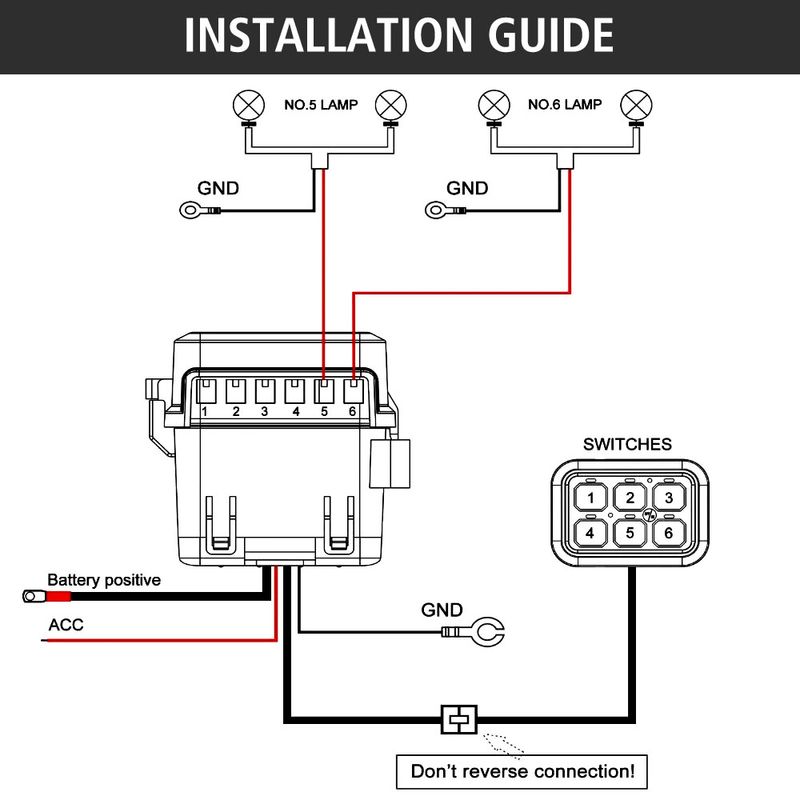 INSTALLATION GUIDE

NO.5 LAMP

NO.6 LAMP

GND

GND

1 2 3 4 5 6

SWITCHES

1 2 3
4 5 6

Battery positive

ACC

GND

Don't reverse connection!