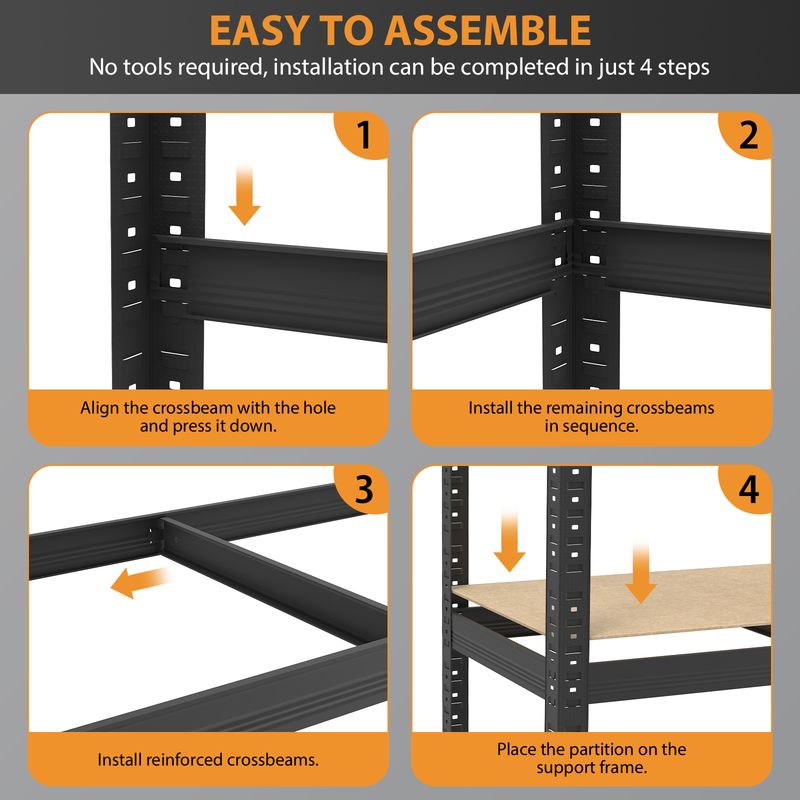 EASY TO ASSEMBLE
No tools required, installation can be completed in just 4 steps

1
Align the crossbeam with the hole and press it down.

2
Install the remaining crossbeams in sequence.

3
Install reinforced crossbeams.

4
Place the partition on the support frame.