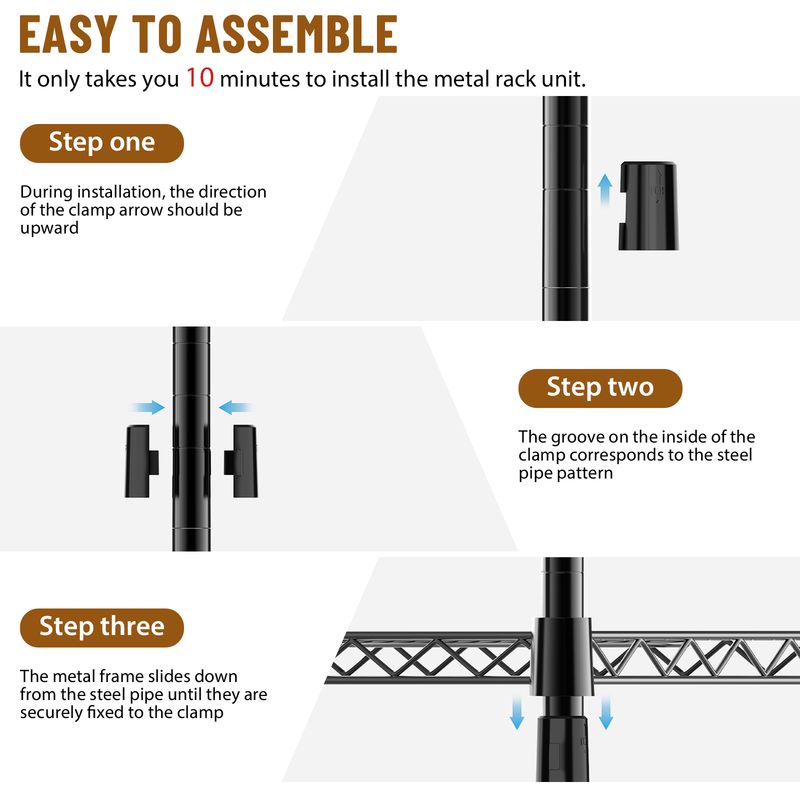 EASY TO ASSEMBLE

It only takes you 10 minutes to install the metal rack unit.

Step one

During installation, the direction of the clamp arrow should be upward

Step two

The groove on the inside of the clamp corresponds to the steel pipe pattern

Step three

The metal frame slides down from the steel pipe until they are securely fixed to the clamp