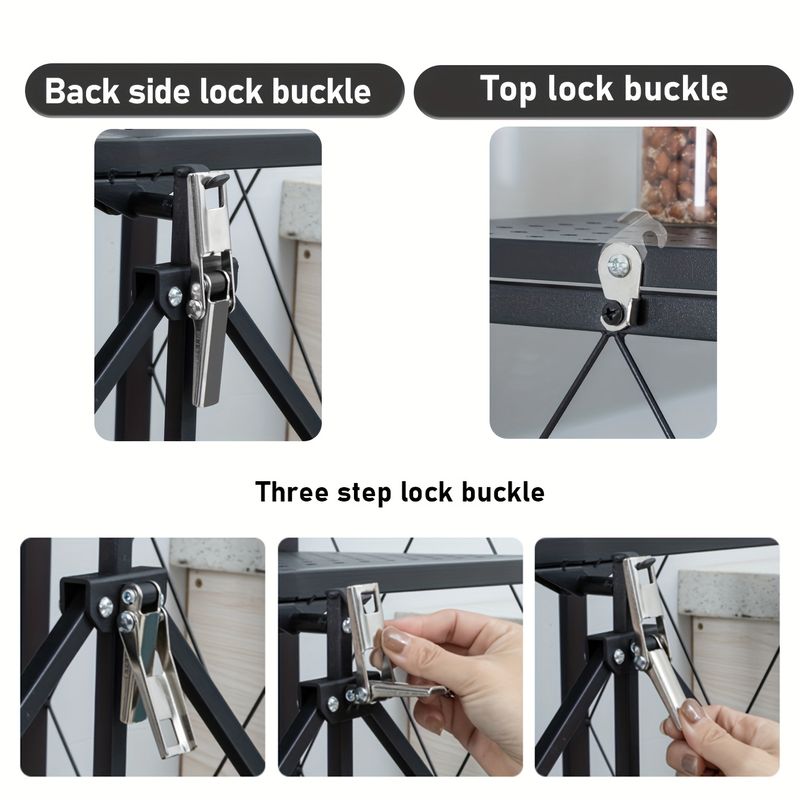 Back side lock buckle

Top lock buckle

Three step lock buckle