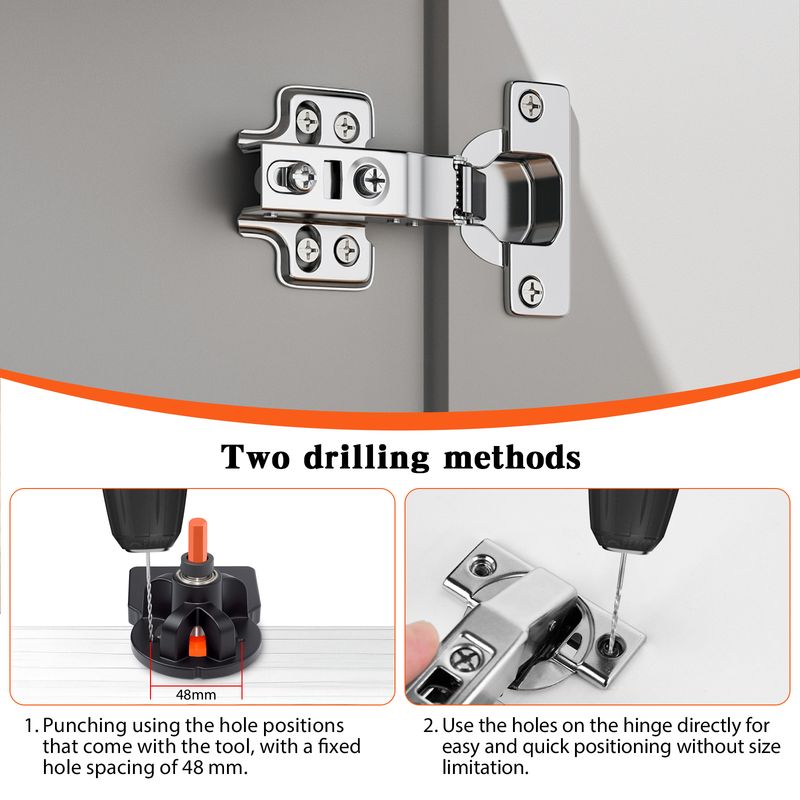 Two drilling methods

48mm

1. Punching using the hole positions that come with the tool, with a fixed hole spacing of 48 mm.

2. Use the holes on the hinge directly for easy and quick positioning without size limitation.