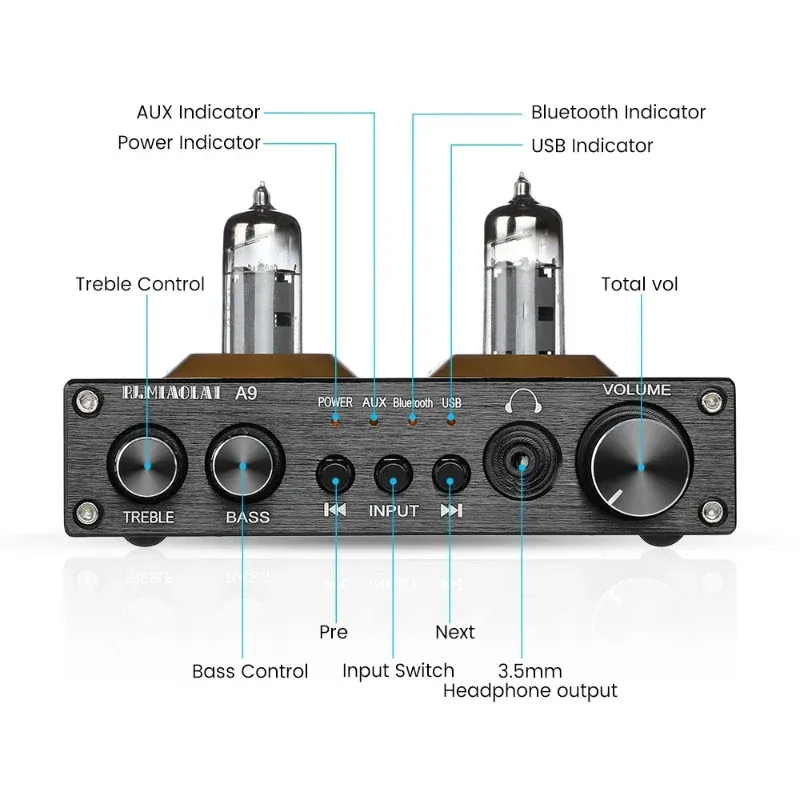 AUX Indicator
Power Indicator
Bluetooth Indicator
USB Indicator

Treble Control
Total vol

PJ.MIAOLAI A9
POWER AUX Bluetooth USB
VOLUME
TREBLE BASS
INPUT

Pre
Next
Bass Control
Input Switch
3.5mm
Headphone output