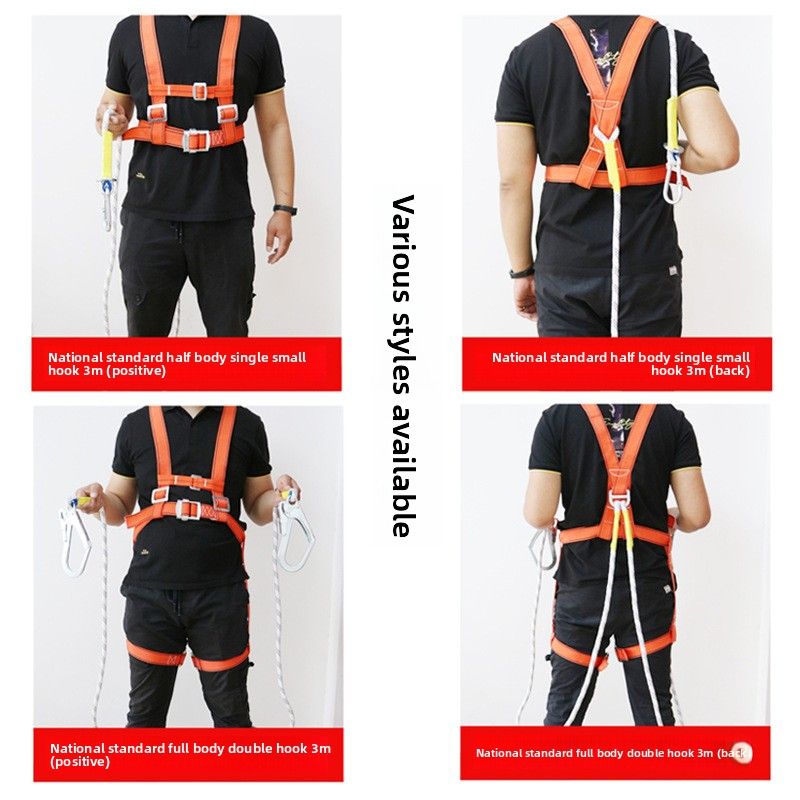 National standard half body single small hook 3m (positive)

Various styles available

National standard half body single small hook 3m (back)

National standard full body double hook 3m (positive)

National standard full body double hook 3m (back