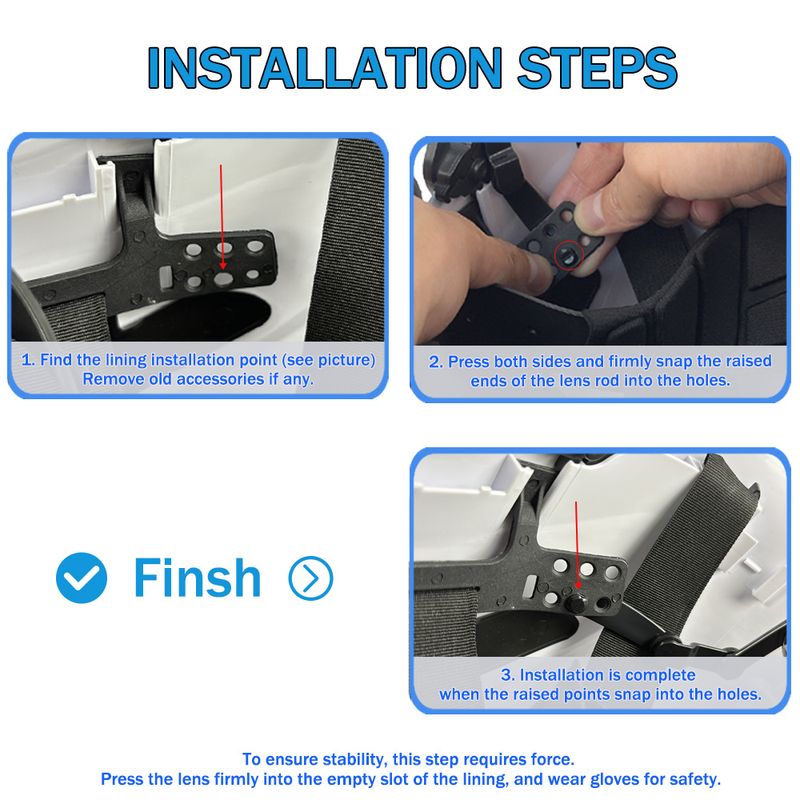 INSTALLATION STEPS

1. Find the lining installation point (see picture) Remove old accessories if any.

2. Press both sides and firmly snap the raised ends of the lens rod into the holes.

Finsh

3. Installation is complete when the raised points snap into the holes.

To ensure stability, this step requires force.
Press the lens firmly into the empty slot of the lining, and wear gloves for safety.