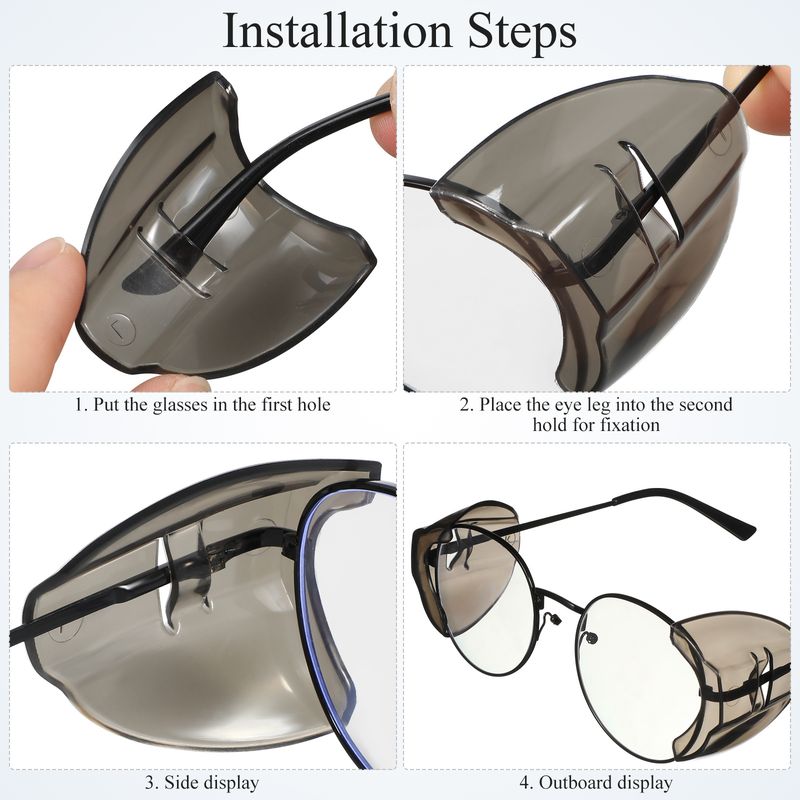 Installation Steps

1. Put the glasses in the first hole

2. Place the eye leg into the second hold for fixation

3. Side display

4. Outboard display