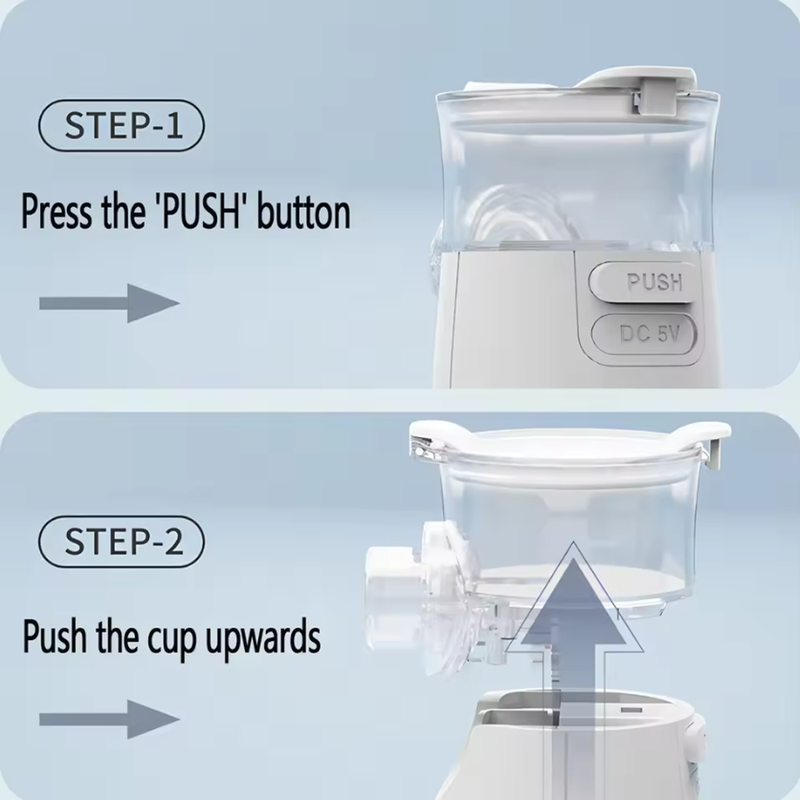 STEP-1

Press the 'PUSH' button

PUSH

DC 5V

STEP-2

Push the cup upwards