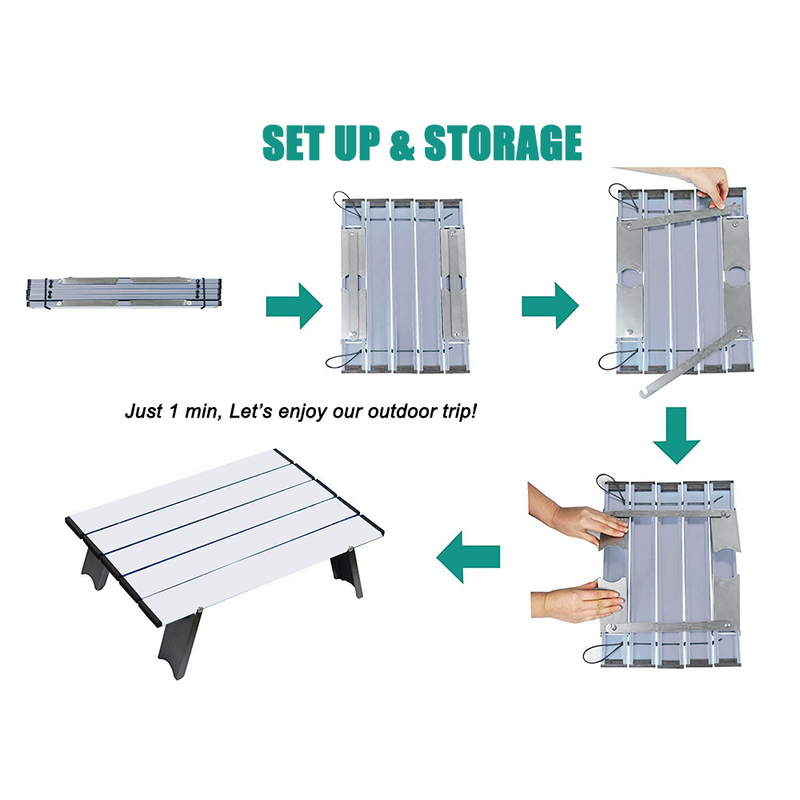 SET UP & STORAGE

Just 1 min, Let's enjoy our outdoor trip!