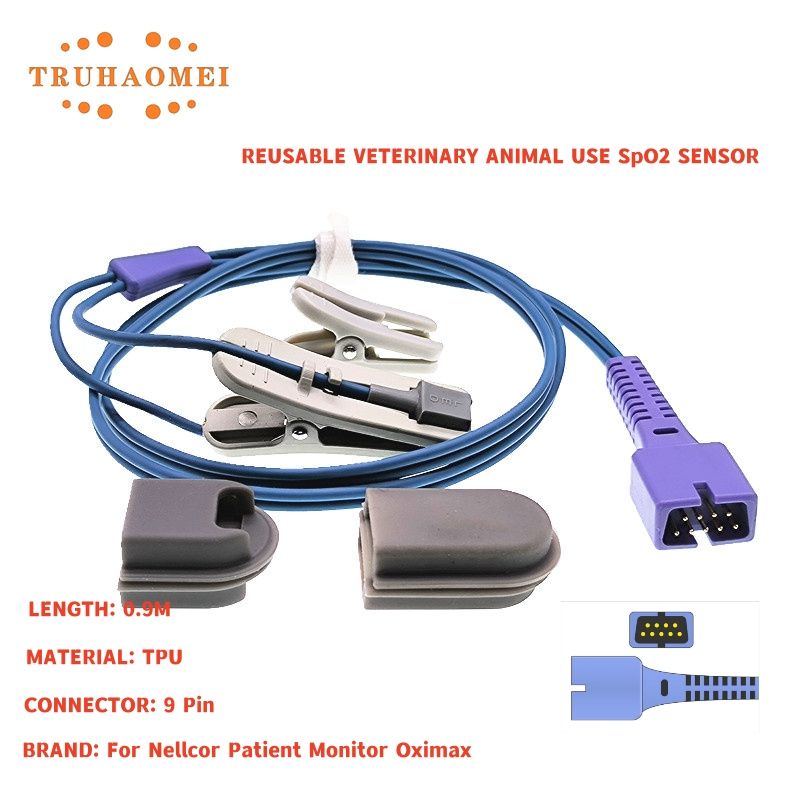 TRUHAOMEI

REUSABLE VETERINARY ANIMAL USE SpO2 SENSOR

LENGTH: 0.9M

MATERIAL: TPU

CONNECTOR: 9 Pin

BRAND: For Nellcor Patient Monitor Oximax