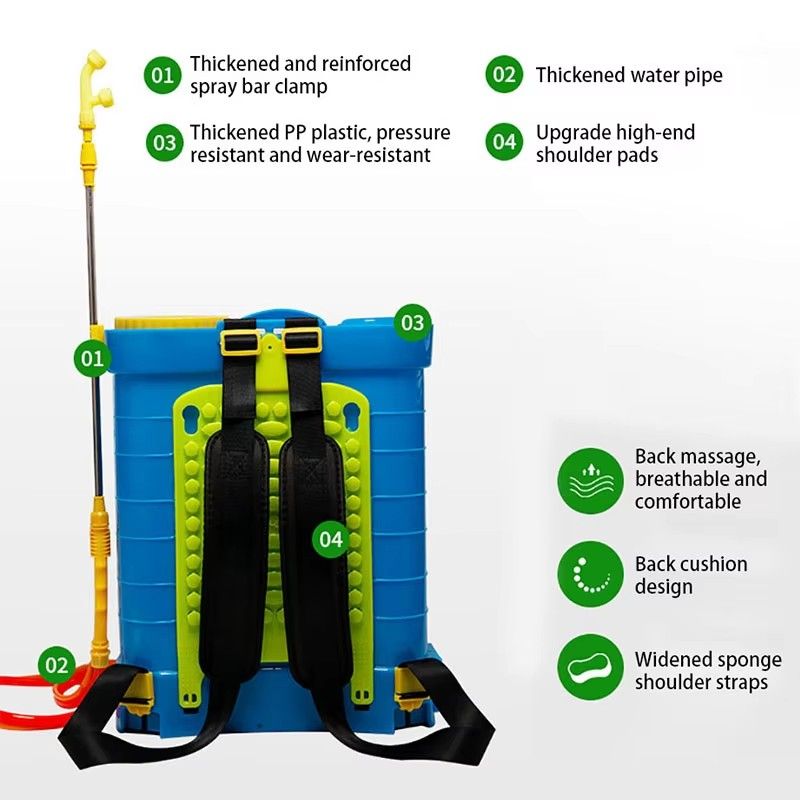 01 Thickened and reinforced spray bar clamp

02 Thickened water pipe

03 Thickened PP plastic, pressure resistant and wear-resistant

04 Upgrade high-end shoulder pads

03

01

04

02

Back massage, breathable and comfortable

Back cushion design

Widened sponge shoulder straps