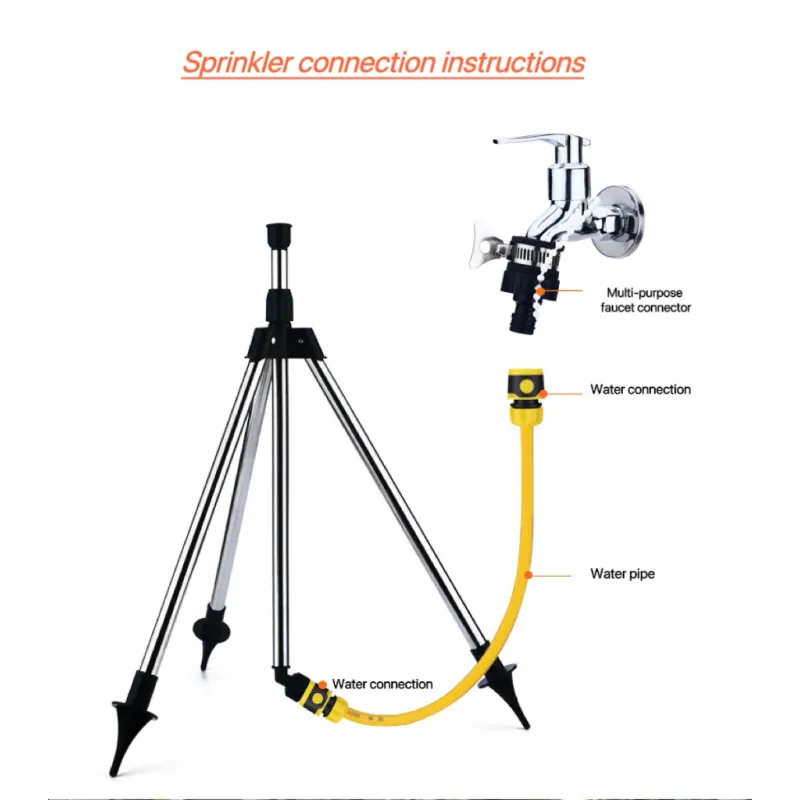 Sprinkler connection instructions

Multi-purpose faucet connector

Water connection

Water pipe

Water connection