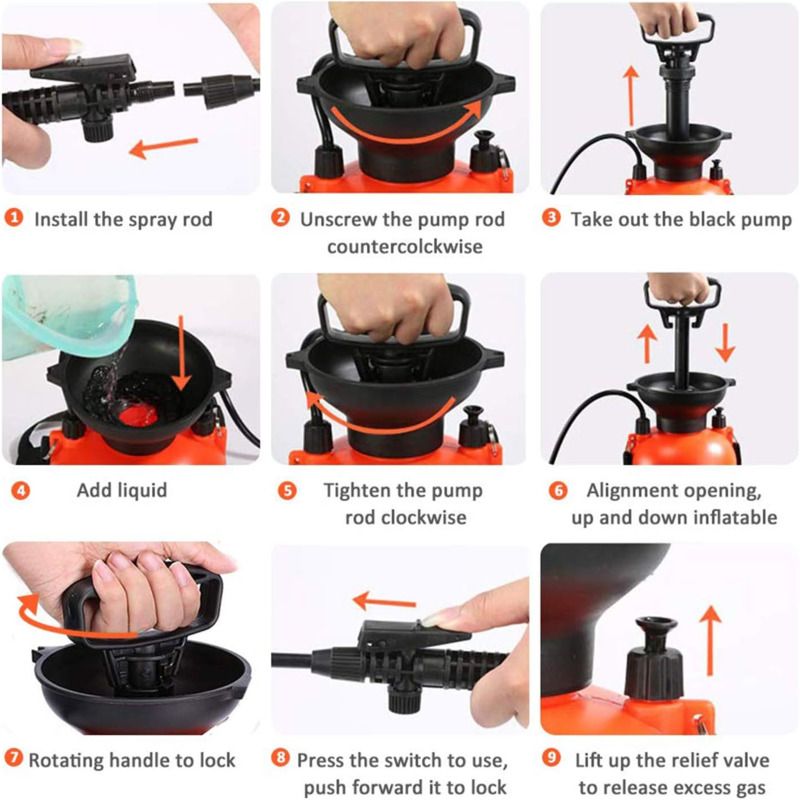 1 Install the spray rod

2 Unscrew the pump rod countercolckwise

3 Take out the black pump

4 Add liquid

5 Tighten the pump rod clockwise

6 Alignment opening, up and down inflatable

7 Rotating handle to lock

8 Press the switch to use, push forward it to lock

9 Lift up the relief valve to release excess gas