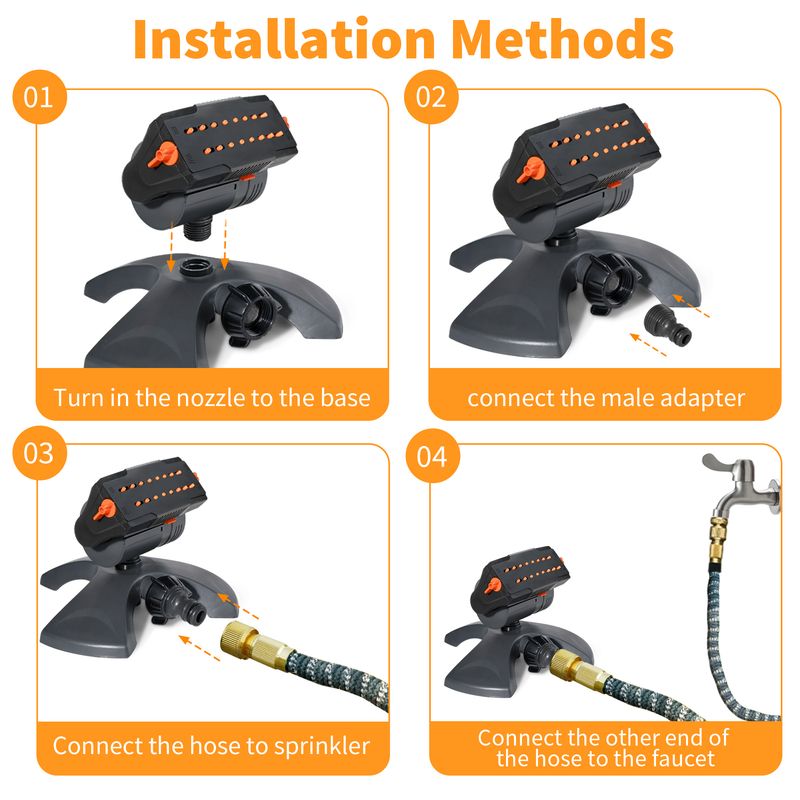 Installation Methods

01

Turn in the nozzle to the base

02

connect the male adapter

03

Connect the hose to sprinkler

04

Connect the other end of the hose to the faucet