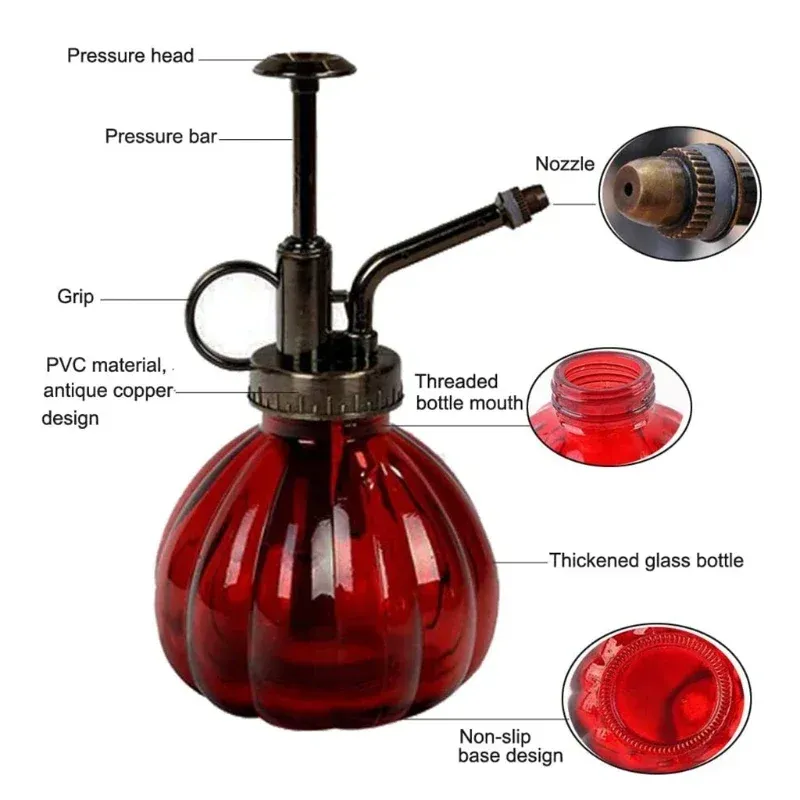 Pressure head

Pressure bar

Nozzle

Grip

PVC material, antique copper design

Threaded bottle mouth

Thickened glass bottle

Non-slip base design