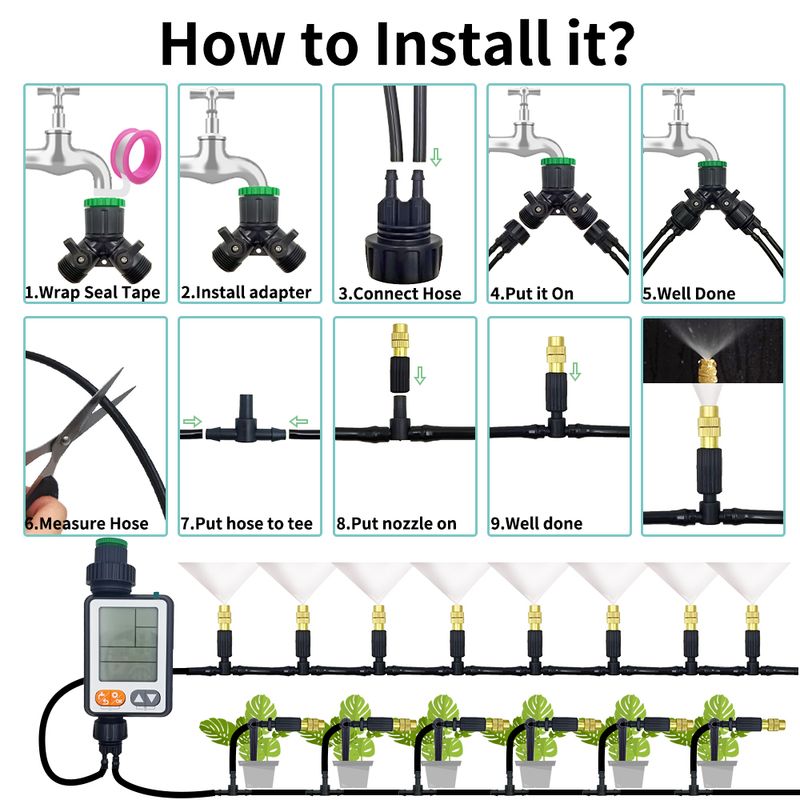 How to Install it?

1.Wrap Seal Tape

2.Install adapter

3.Connect Hose

4.Put it On

5.Well Done

6.Measure Hose

7.Put hose to tee

8.Put nozzle on

9.Well done