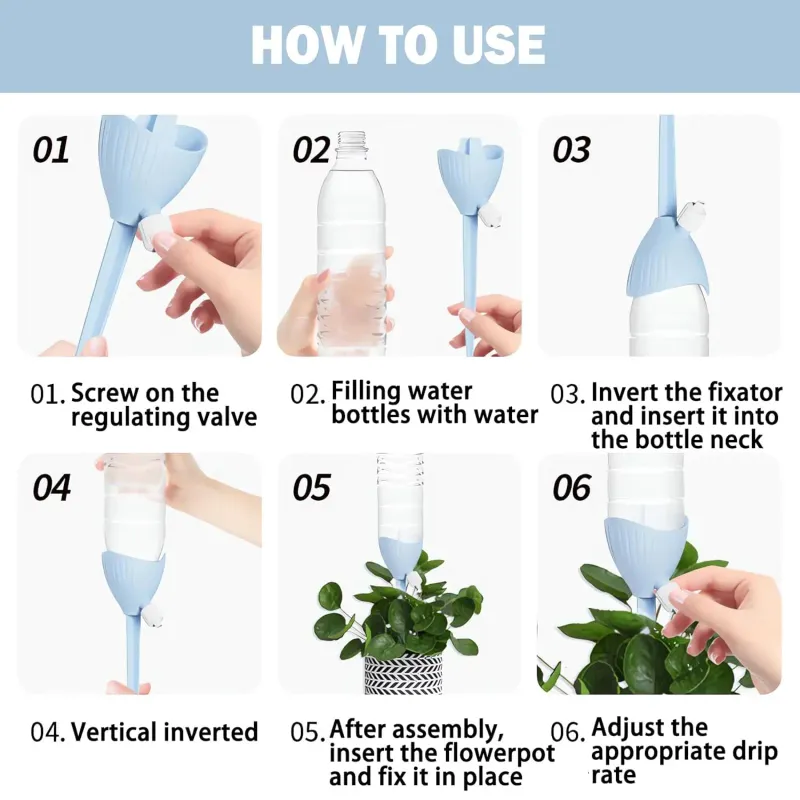 HOW TO USE

01

02

03

01. Screw on the regulating valve

02. Filling water bottles with water

03. Invert the fixator and insert it into the bottle neck

04

05

06

04. Vertical inverted

05. After assembly, insert the flowerpot and fix it in place

06. Adjust the appropriate drip rate