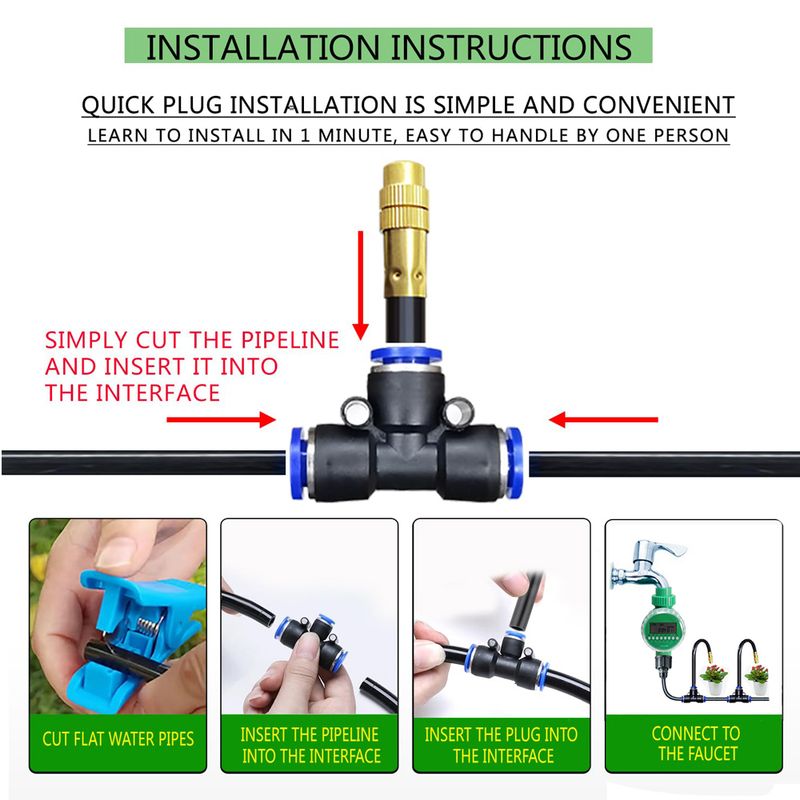 INSTALLATION INSTRUCTIONS

QUICK PLUG INSTALLATION IS SIMPLE AND CONVENIENT

LEARN TO INSTALL IN 1 MINUTE, EASY TO HANDLE BY ONE PERSON

SIMPLY CUT THE PIPELINE AND INSERT IT INTO THE INTERFACE

CUT FLAT WATER PIPES

INSERT THE PIPELINE INTO THE INTERFACE

INSERT THE PLUG INTO THE INTERFACE

CONNECT TO THE FAUCET