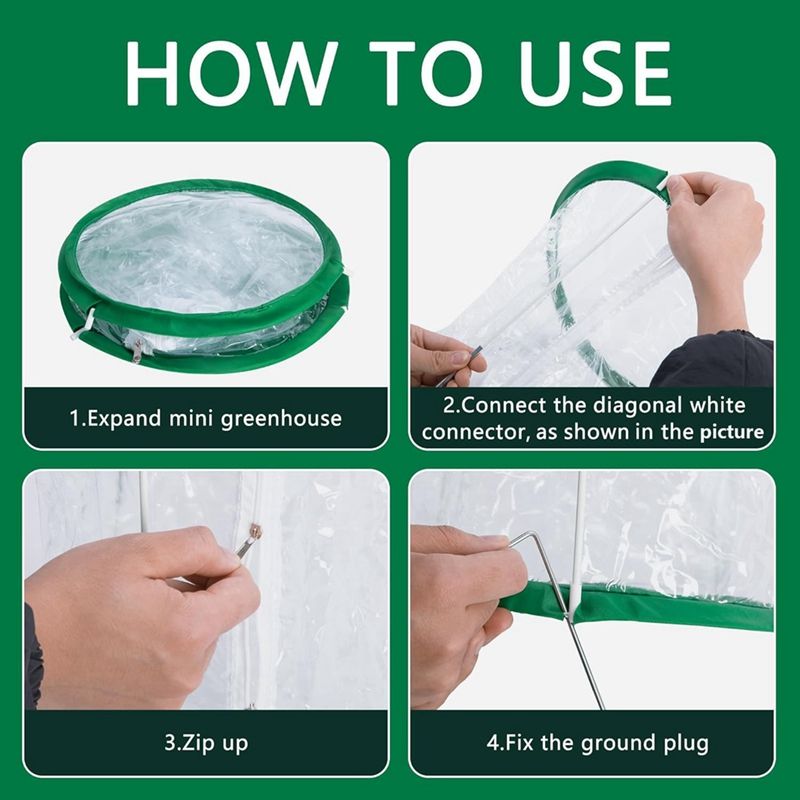 HOW TO USE

1.Expand mini greenhouse

2.Connect the diagonal white connector, as shown in the picture

3.Zip up

4.Fix the ground plug