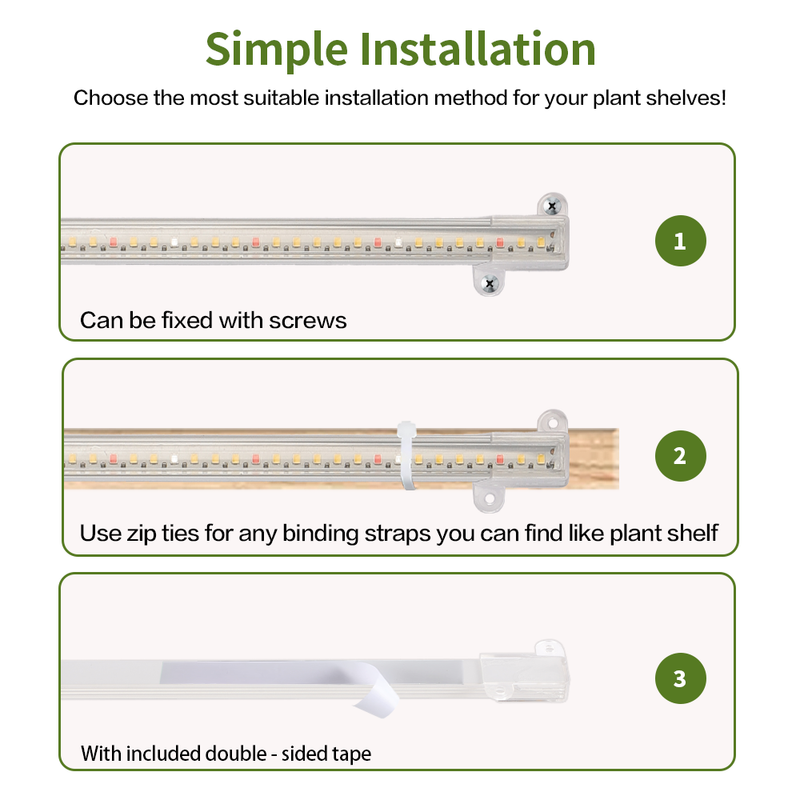 Simple Installation

Choose the most suitable installation method for your plant shelves!

1

Can be fixed with screws

2

Use zip ties for any binding straps you can find like plant shelf

3

With included double - sided tape