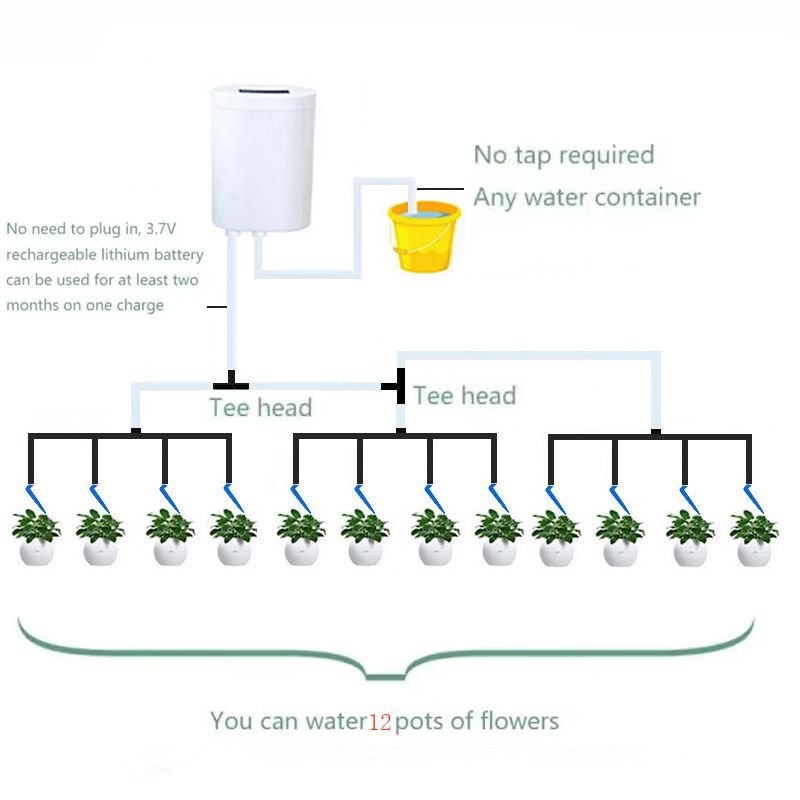 No tap required
Any water container

No need to plug in, 3.7V rechargeable lithium battery can be used for at least two months on one charge

Tee head

Tee head

You can water12pots of flowers