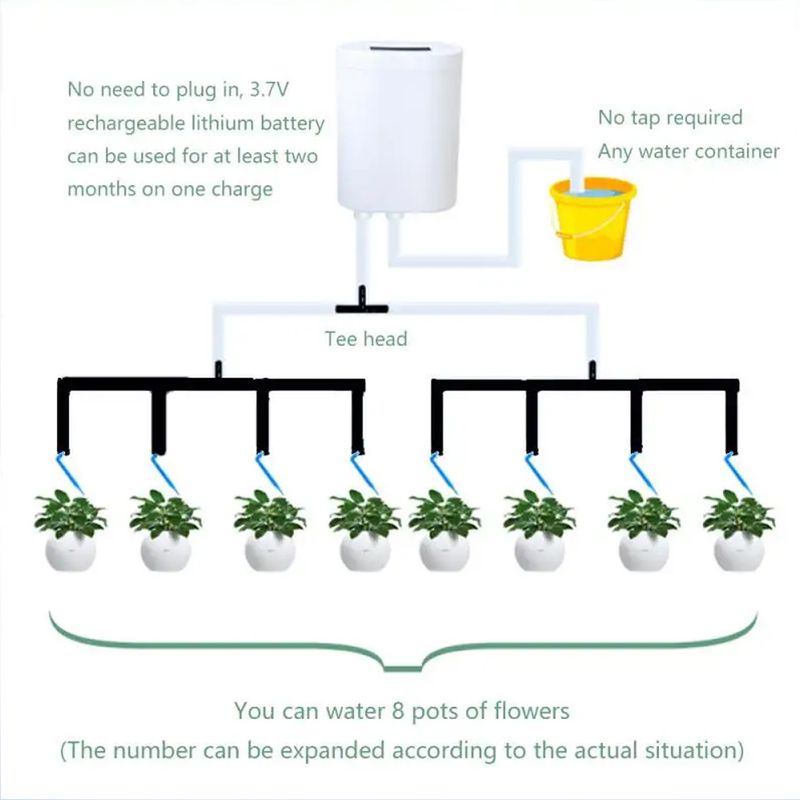 No need to plug in, 3.7V rechargeable lithium battery can be used for at least two months on one charge

No tap required
Any water container

Tee head

You can water 8 pots of flowers
(The number can be expanded according to the actual situation)