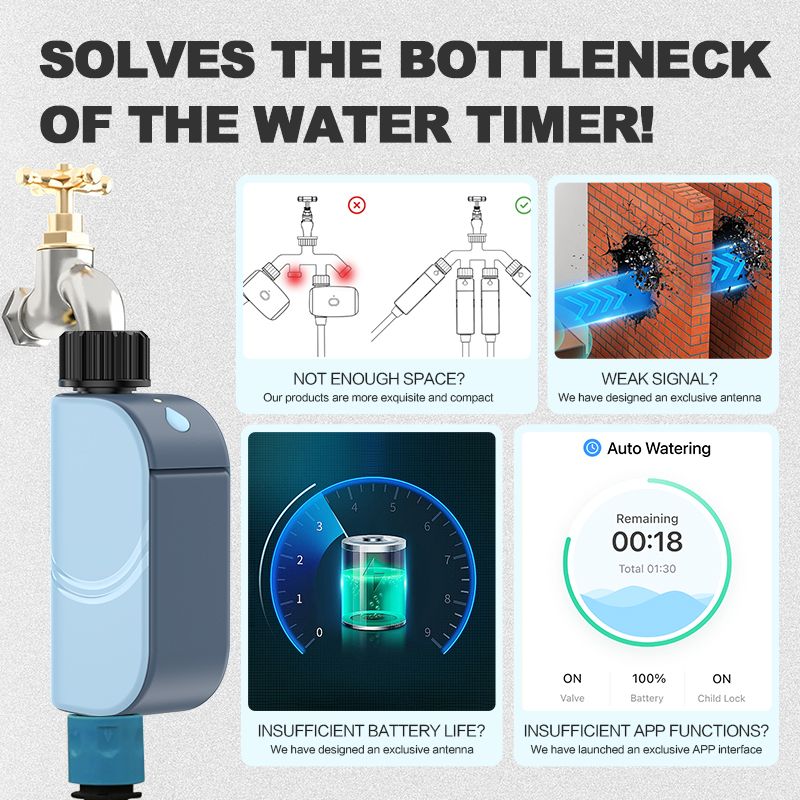 SOLVES THE BOTTLENECK OF THE WATER TIMER!

NOT ENOUGH SPACE?
Our products are more exquisite and compact

WEAK SIGNAL?
We have designed an exclusive antenna

0 1 2 3 4 5 6 7 8 9

INSUFFICIENT BATTERY LIFE?
We have designed an exclusive antenna

Auto Watering

Remaining
00:18
Total 01:30

ON
Valve

100%
Battery

ON
Child Lock

INSUFFICIENT APP FUNCTIONS?
We have launched an exclusive APP interface