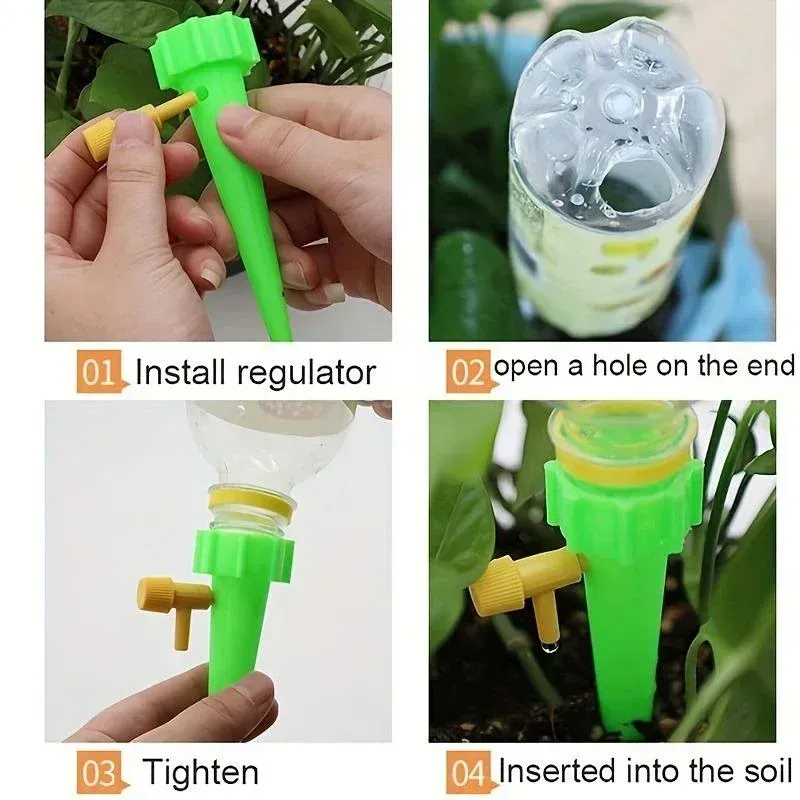 01 Install regulator

02 open a hole on the end

03 Tighten

04 Inserted into the soil