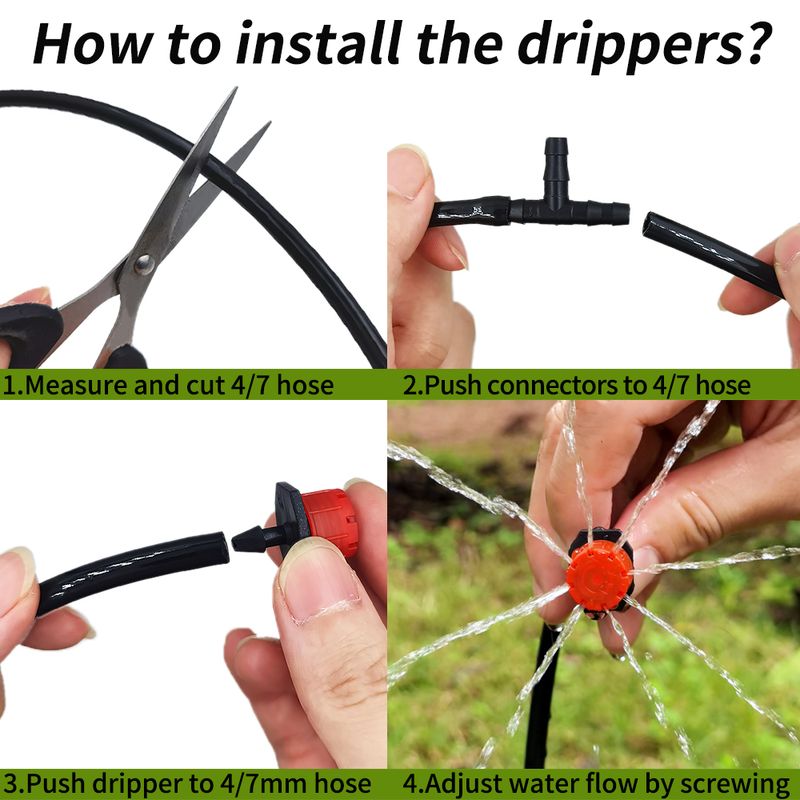 How to install the drippers?

1.Measure and cut 4/7 hose

2.Push connectors to 4/7 hose

3.Push dripper to 4/7mm hose

4.Adjust water flow by screwing