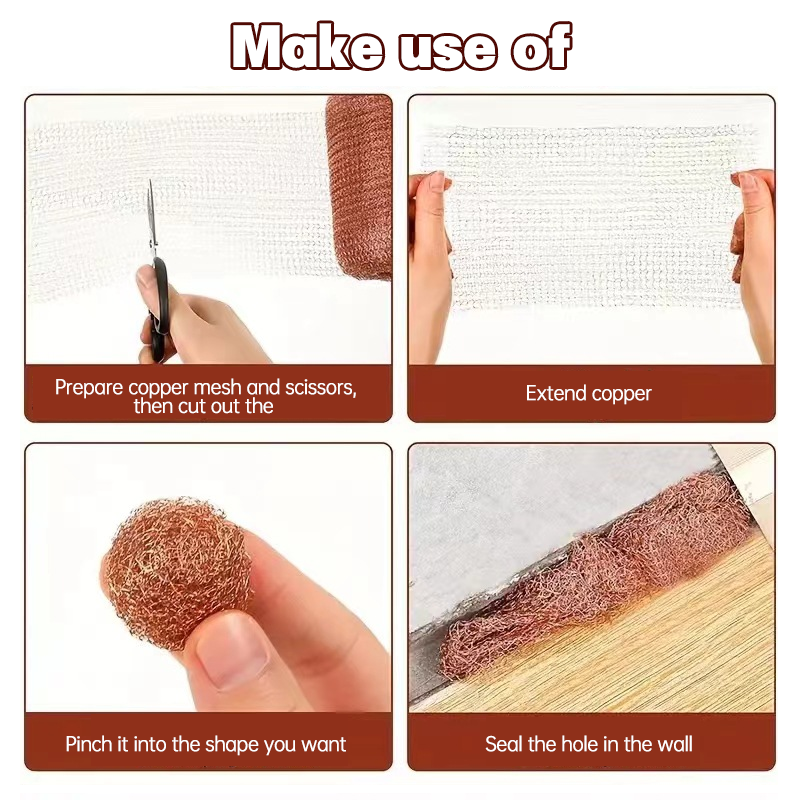 Make use of

Prepare copper mesh and scissors, then cut out the

Extend copper

Pinch it into the shape you want

Seal the hole in the wall