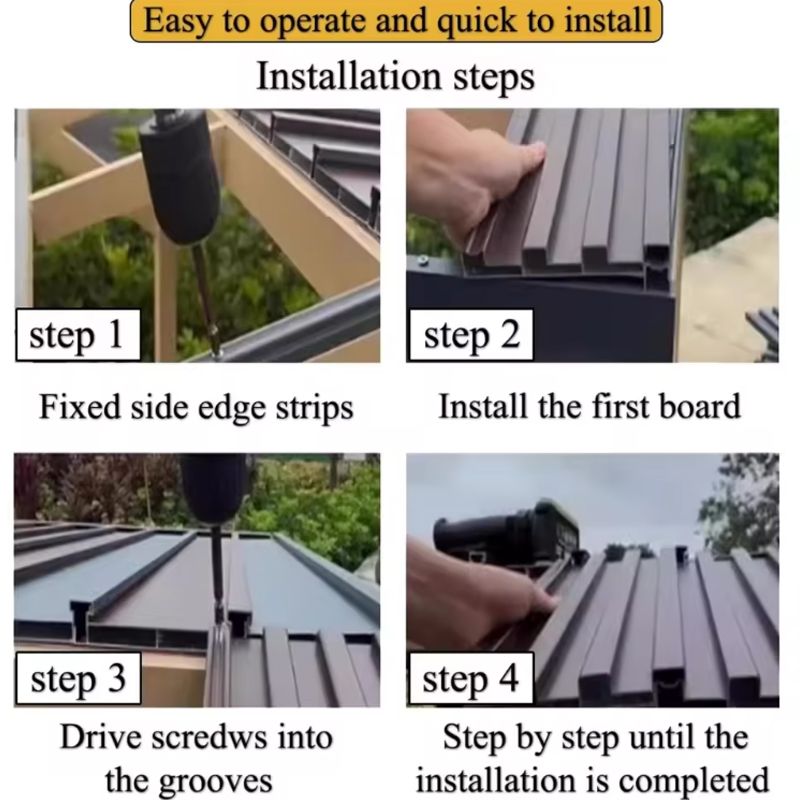 Easy to operate and quick to install

Installation steps

step 1

Fixed side edge strips

step 2

Install the first board

step 3

Drive scredws into the grooves

step 4

Step by step until the installation is completed