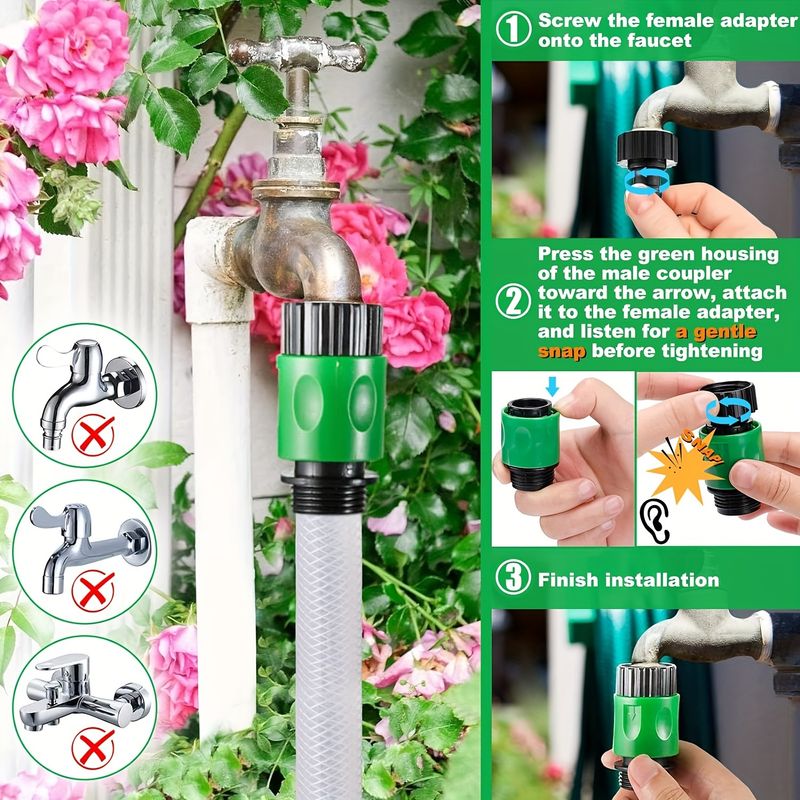 ① Screw the female adapter onto the faucet

② Press the green housing of the male coupler toward the arrow, attach it to the female adapter, and listen for a gentle snap before tightening

SNAP

③ Finish installation