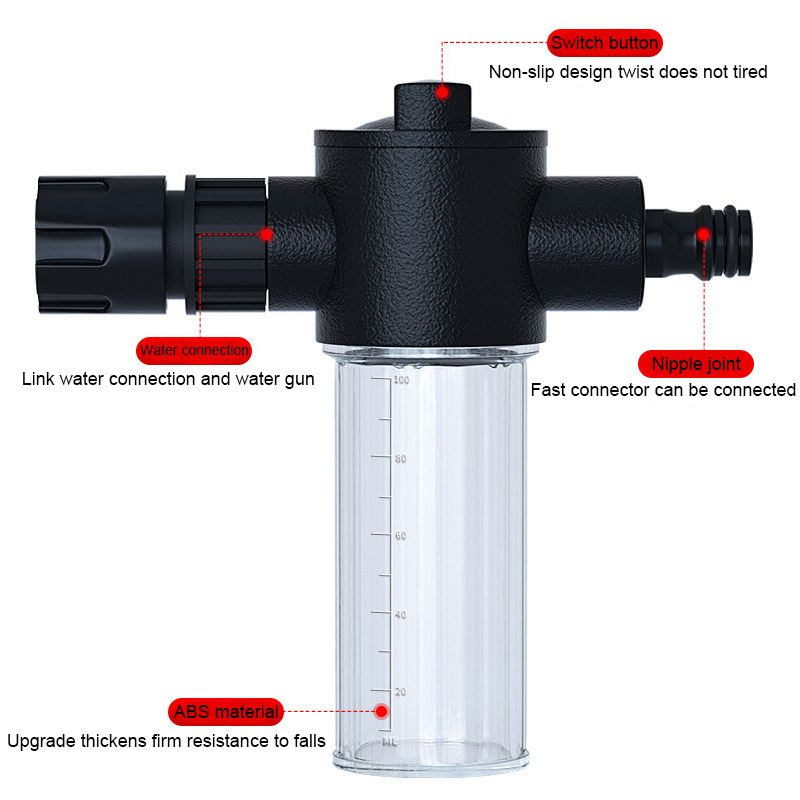 Switch button
Non-slip design twist does not tired

Water connection
Link water connection and water gun

Nipple joint
Fast connector can be connected

100
80
60
40
20
ML

ABS material
Upgrade thickens firm resistance to falls