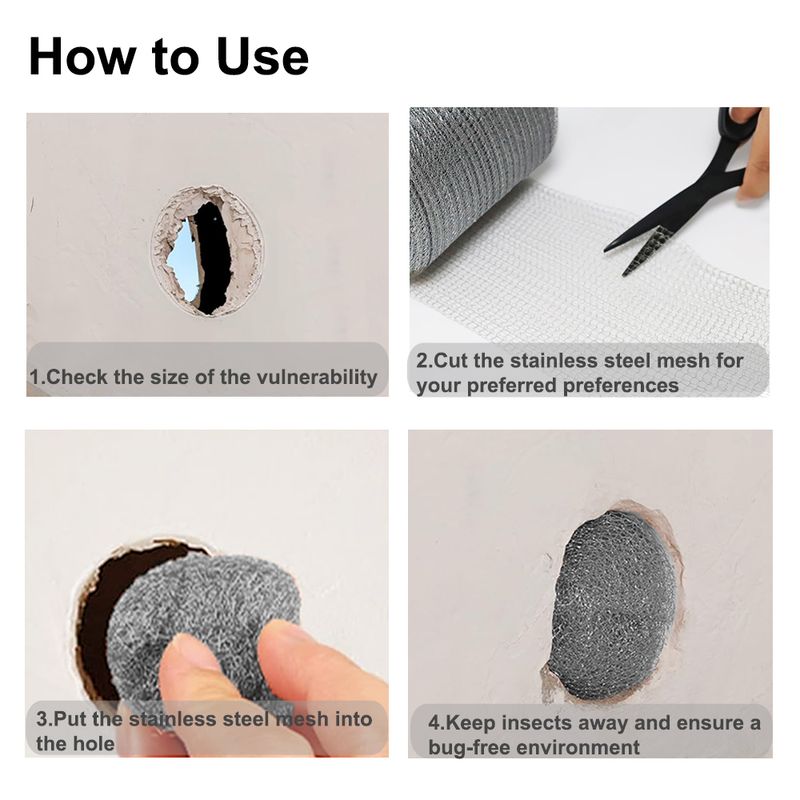 How to Use

1.Check the size of the vulnerability

2.Cut the stainless steel mesh for your preferred preferences

3.Put the stainless steel mesh into the hole

4.Keep insects away and ensure a bug-free environment