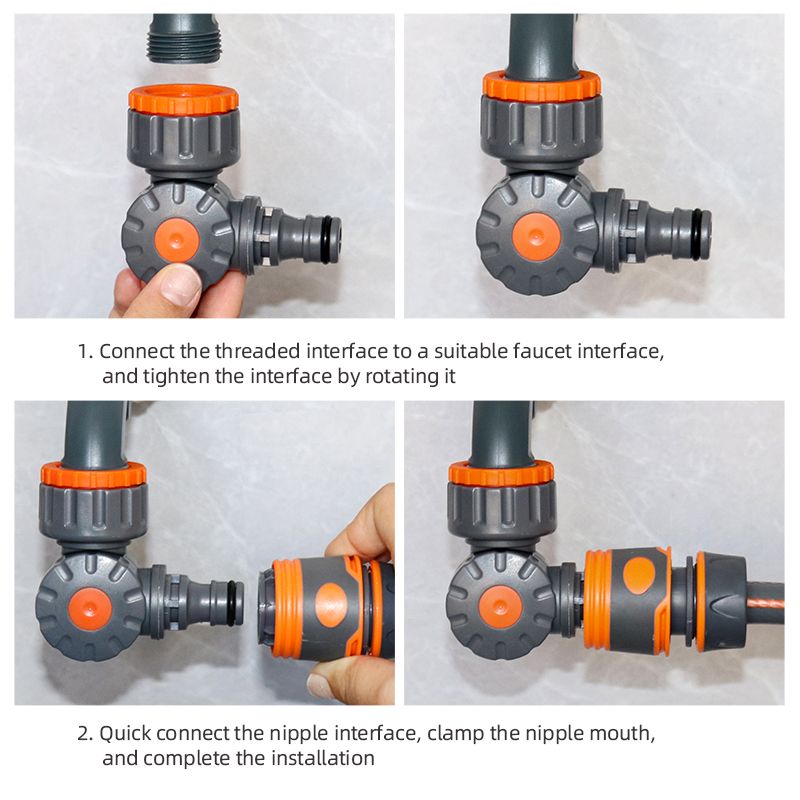 1. Connect the threaded interface to a suitable faucet interface, and tighten the interface by rotating it

2. Quick connect the nipple interface, clamp the nipple mouth, and complete the installation