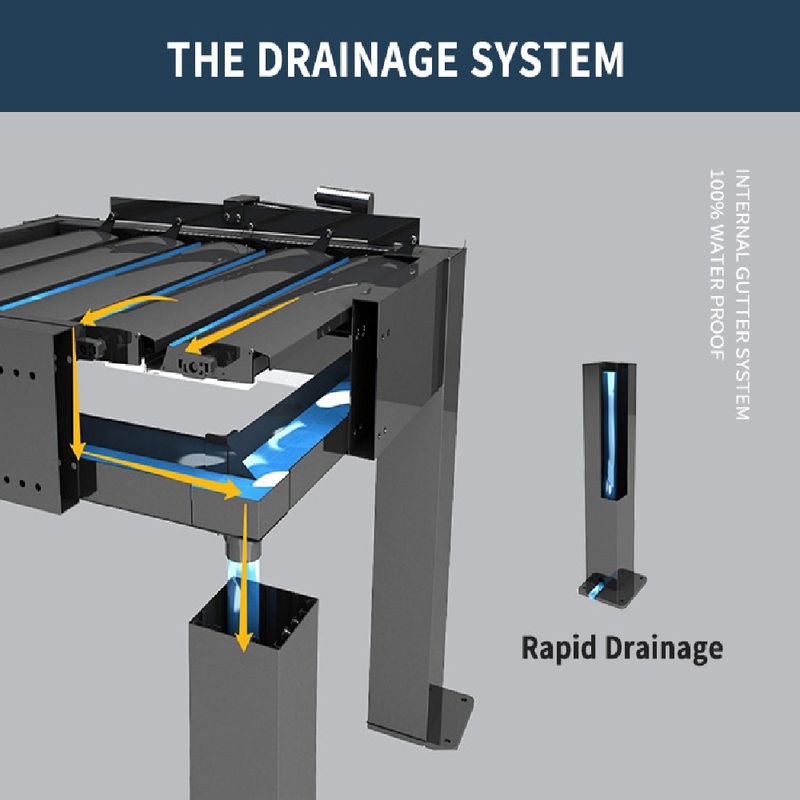 THE DRAINAGE SYSTEM

INTERNAL GUTTER SYSTEM
100% WATER PROOF

Rapid Drainage