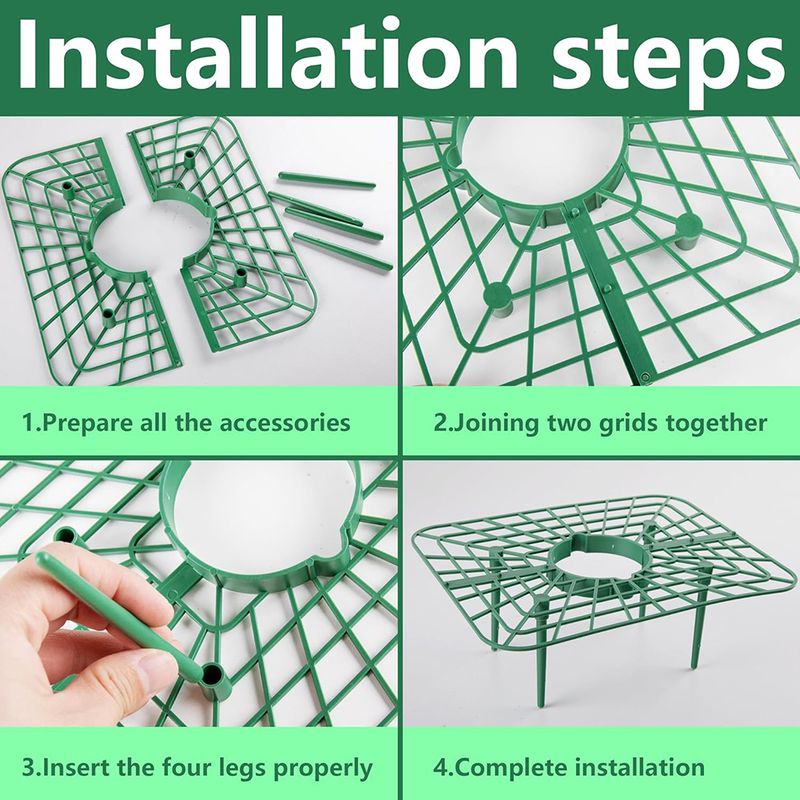 Installation steps

1.Prepare all the accessories

2.Joining two grids together

3.Insert the four legs properly

4.Complete installation