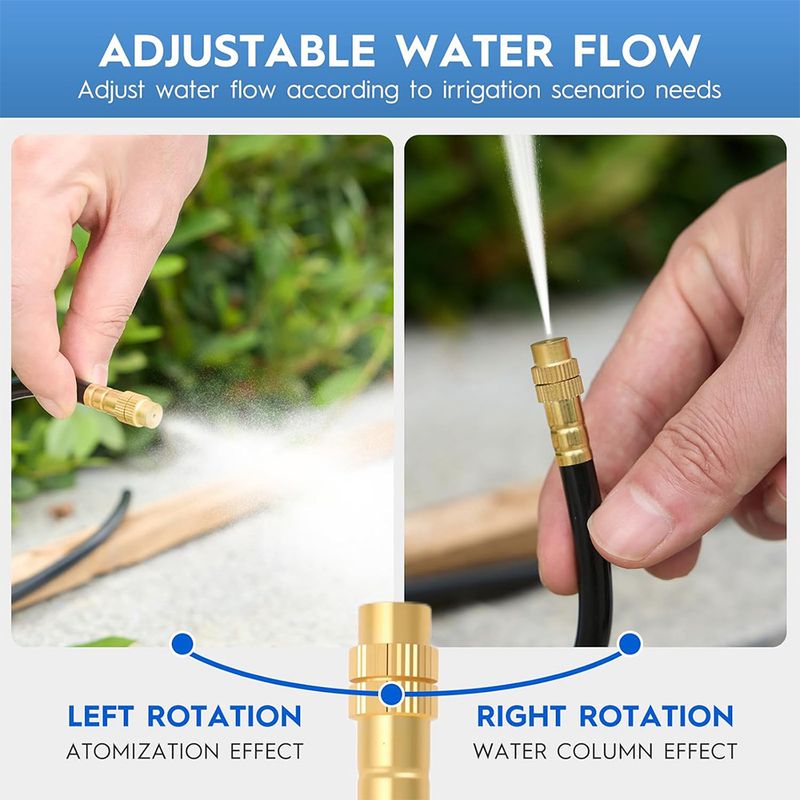 ADJUSTABLE WATER FLOW
Adjust water flow according to irrigation scenario needs

LEFT ROTATION
ATOMIZATION EFFECT

RIGHT ROTATION
WATER COLUMN EFFECT