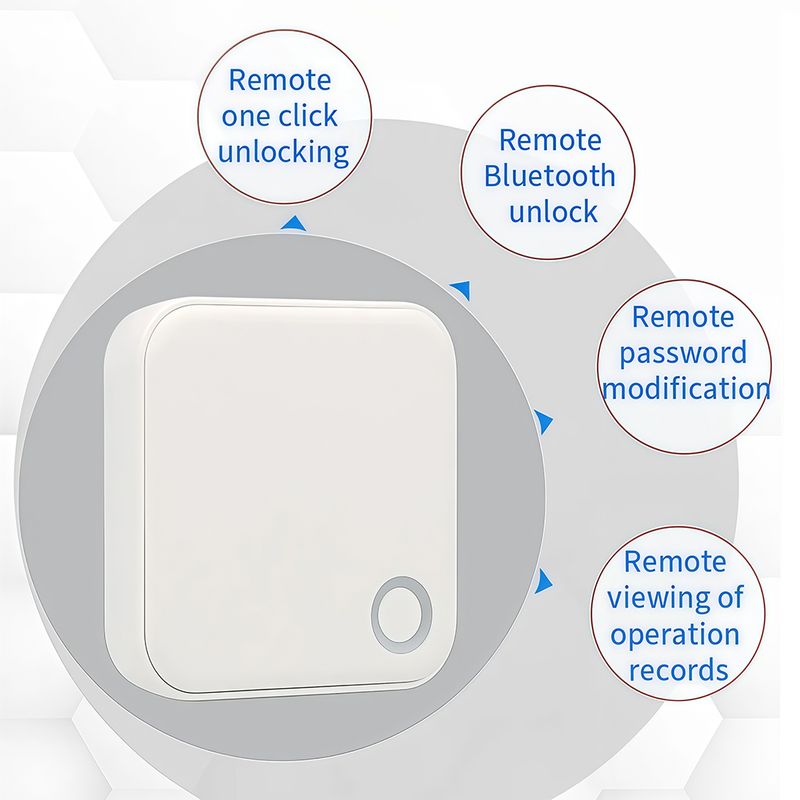 Remote one click unlocking

Remote Bluetooth unlock

Remote password modification

Remote viewing of operation records