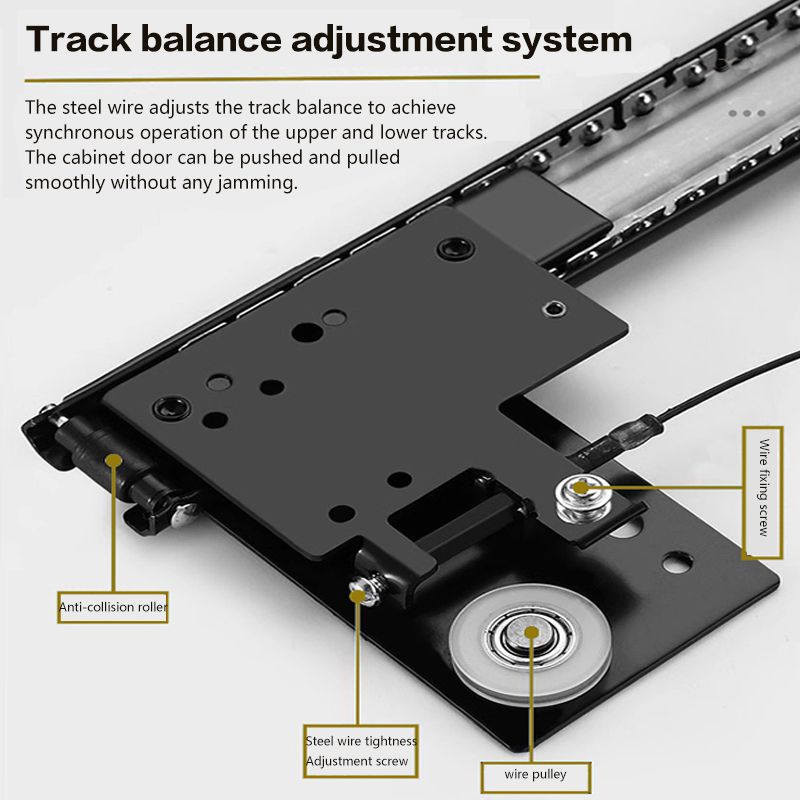 Track balance adjustment system

The steel wire adjusts the track balance to achieve synchronous operation of the upper and lower tracks. The cabinet door can be pushed and pulled smoothly without any jamming.

Wire fixing screw

Anti-collision roller

Steel wire tightness
Adjustment screw

wire pulley