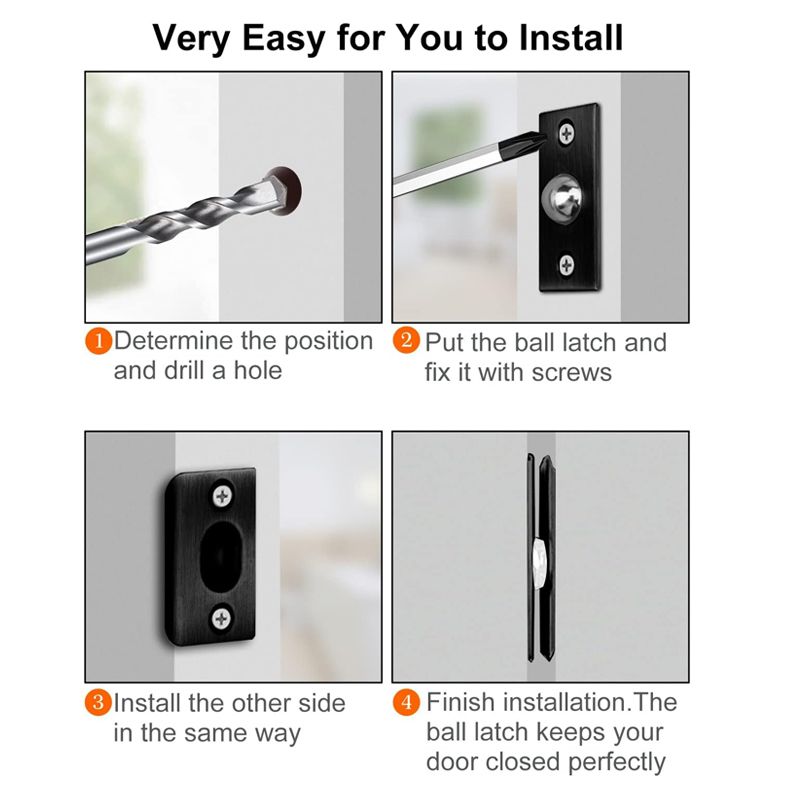 Very Easy for You to Install

1 Determine the position and drill a hole

2 Put the ball latch and fix it with screws

3 Install the other side in the same way

4 Finish installation.The ball latch keeps your door closed perfectly