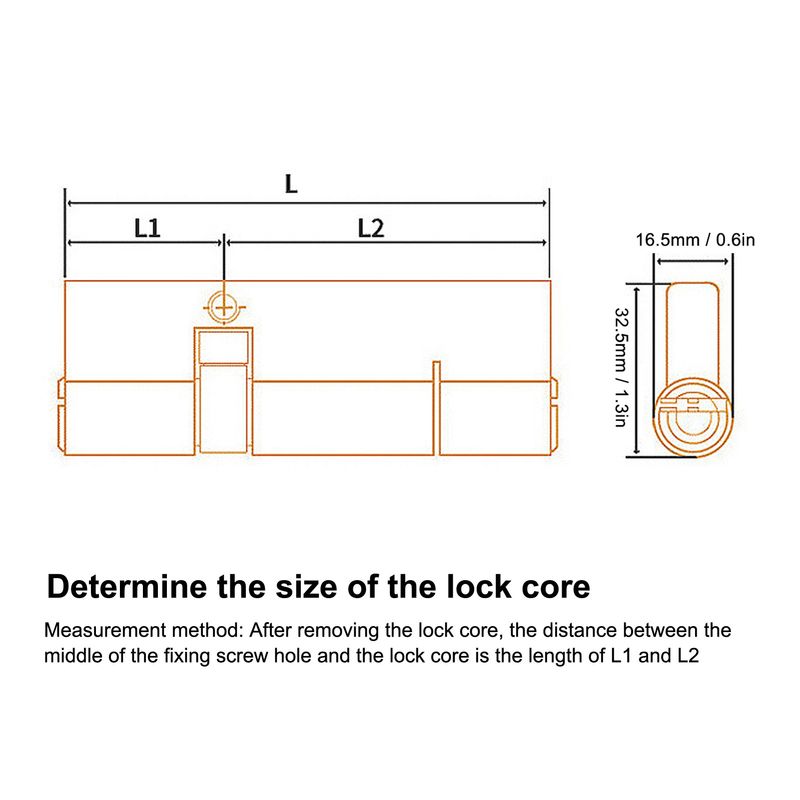 L

L1

L2

16.5mm / 0.6in

32.5mm / 1.3in

Determine the size of the lock core

Measurement method: After removing the lock core, the distance between the middle of the fixing screw hole and the lock core is the length of L1 and L2