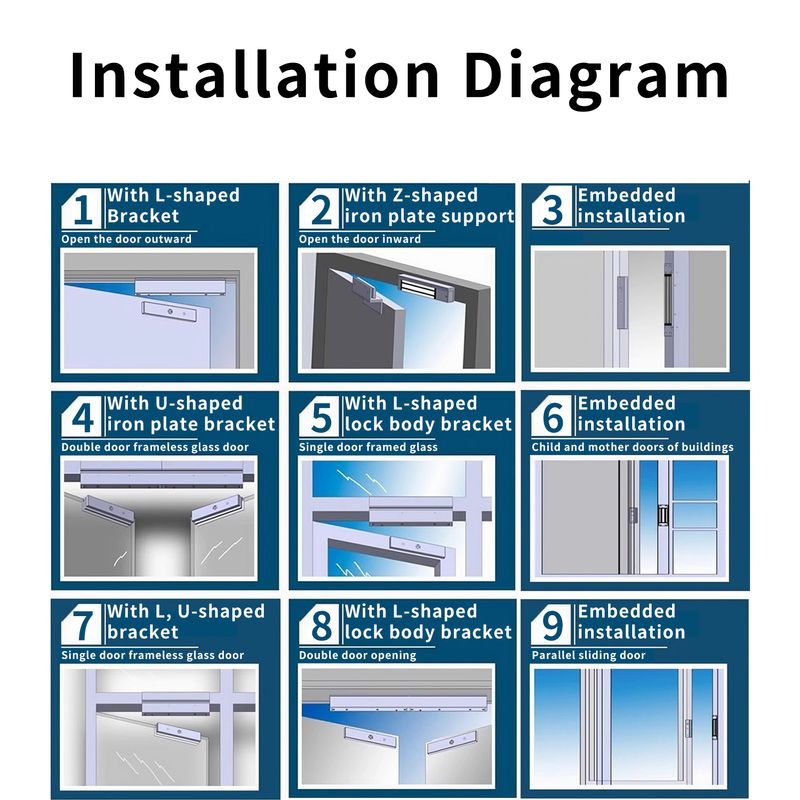 Installation Diagram

1 With L-shaped Bracket
Open the door outward

2 With Z-shaped iron plate support
Open the door inward

3 Embedded installation

4 With U-shaped iron plate bracket
Double door frameless glass door

5 With L-shaped lock body bracket
Single door framed glass

6 Embedded installation
Child and mother doors of buildings

7 With L, U-shaped bracket
Single door frameless glass door

8 With L-shaped lock body bracket
Double door opening

9 Embedded installation
Parallel sliding door