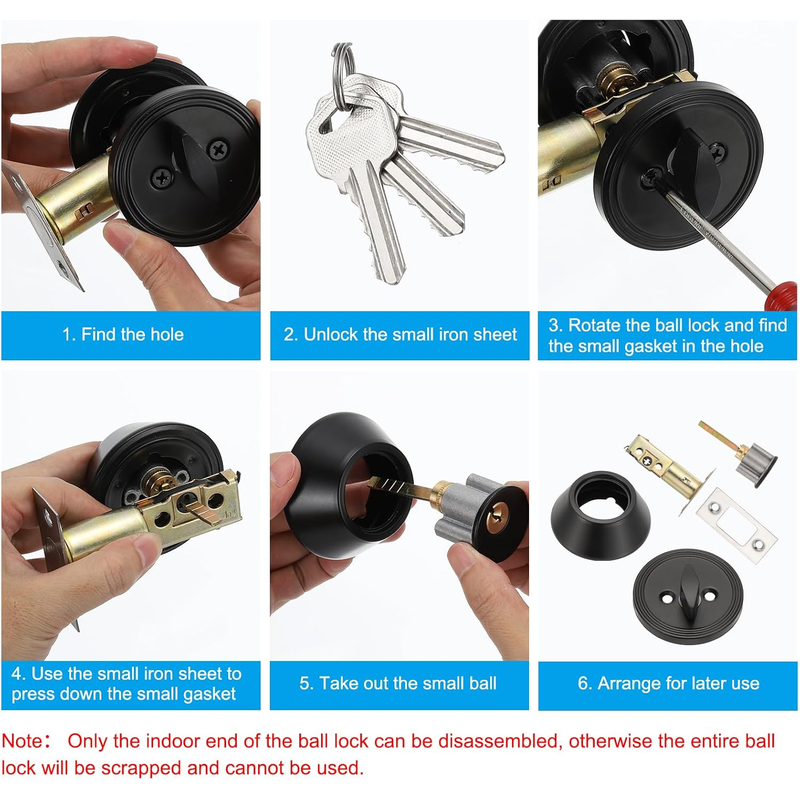 1. Find the hole

2. Unlock the small iron sheet

3. Rotate the ball lock and find the small gasket in the hole

4. Use the small iron sheet to press down the small gasket

5. Take out the small ball

6. Arrange for later use

Note： Only the indoor end of the ball lock can be disassembled, otherwise the entire ball lock will be scrapped and cannot be used.