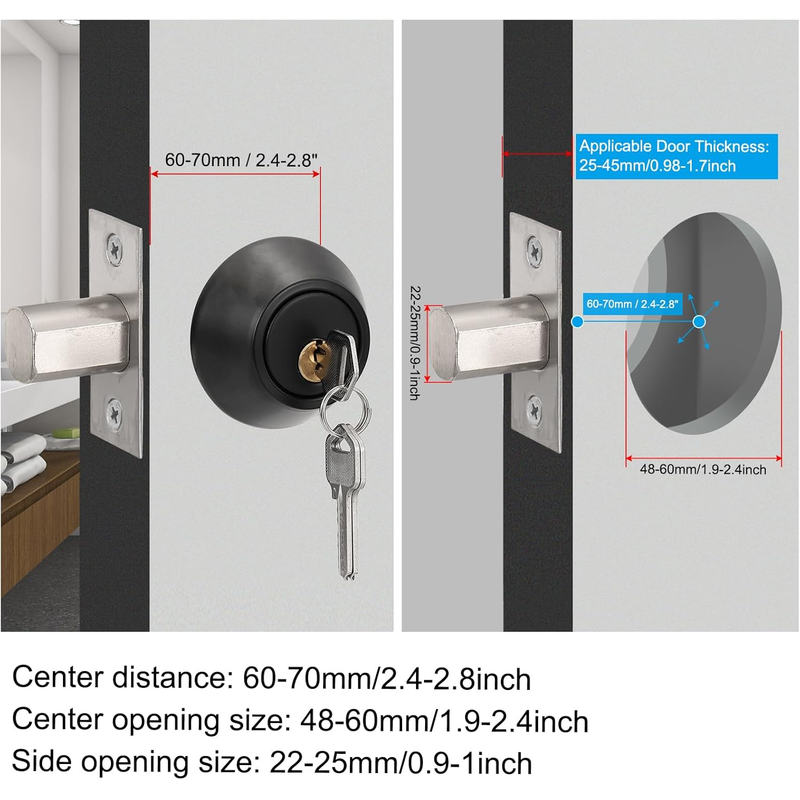 60-70mm / 2.4-2.8"

Applicable Door Thickness: 25-45mm/0.98-1.7inch

22-25mm/0.9-1inch

60-70mm / 2.4-2.8"

48-60mm/1.9-2.4inch

Center distance: 60-70mm/2.4-2.8inch
Center opening size: 48-60mm/1.9-2.4inch
Side opening size: 22-25mm/0.9-1inch