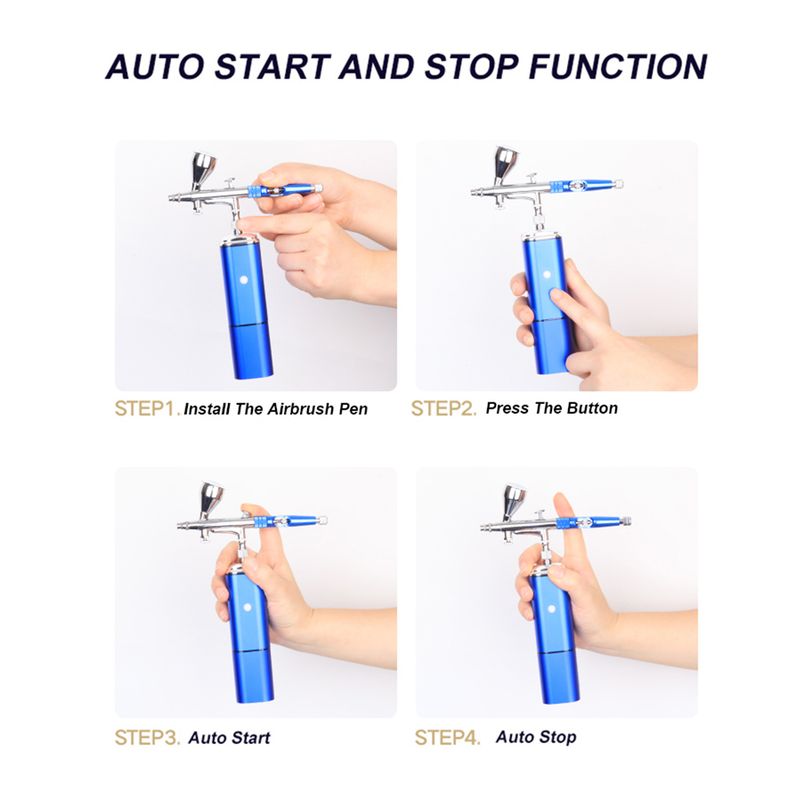 AUTO START AND STOP FUNCTION

STEP1. Install The Airbrush Pen

STEP2. Press The Button

STEP3. Auto Start

STEP4. Auto Stop