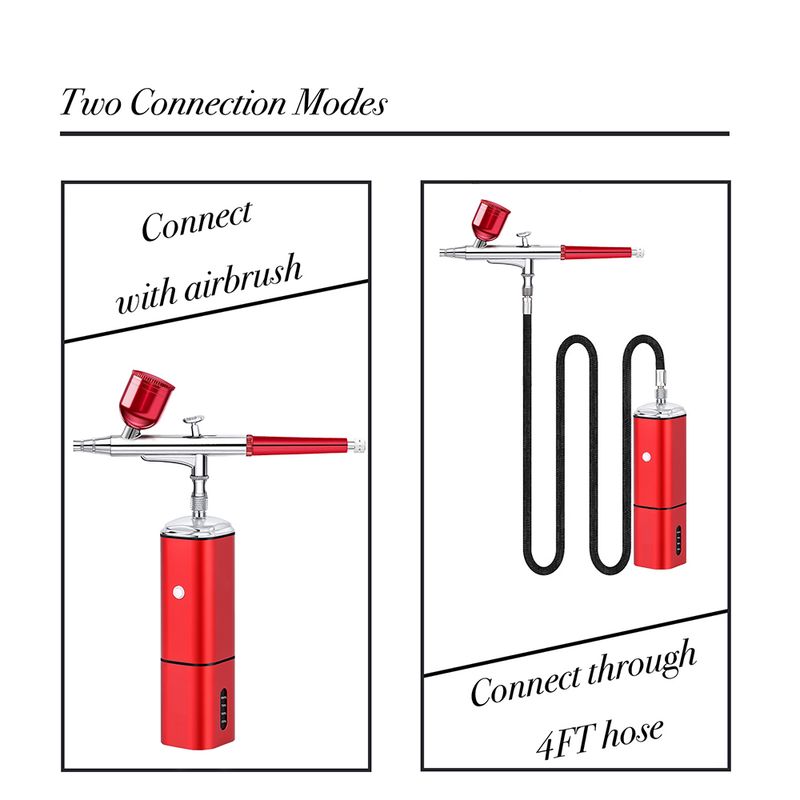 Two Connection Modes

Connect with airbrush

Connect through 4FT hose